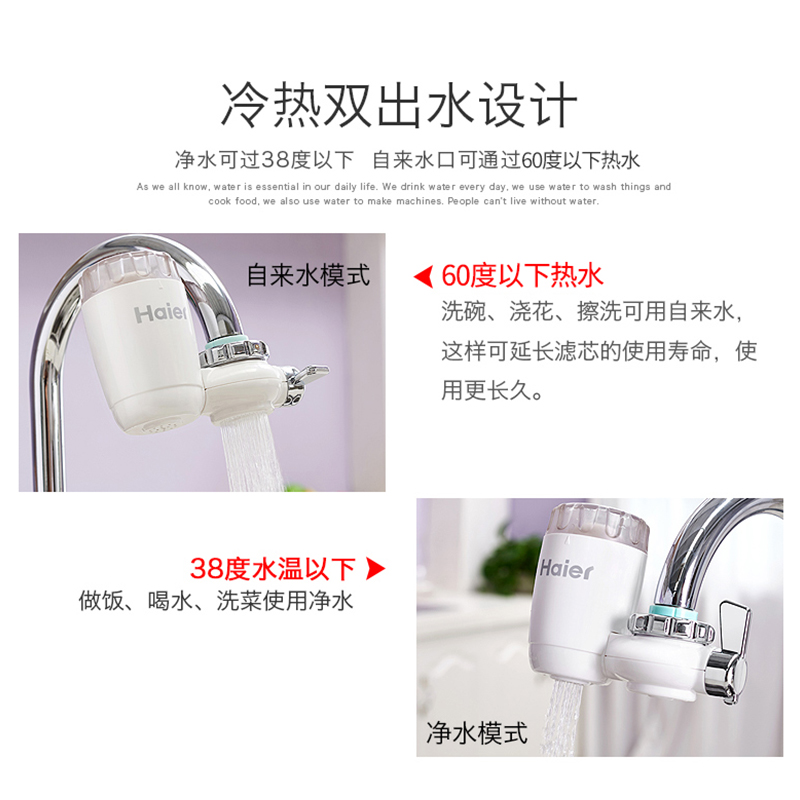 冷热双出水设计

净水可过38度以下　自来水口可通过60度以下热水

As we all know, water is essential in our daily life. We drink water every day, we use water to wash things and cook food, we also use water to make machines. People can't live without water.

Haier

自来水模式

◀ 60度以下热水

洗碗、浇花、擦洗可用自来水，这样可延长滤芯的使用寿命，使用更长久。

38度水温以下 ▶

做饭、喝水、洗菜使用净水

Haier

净水模式