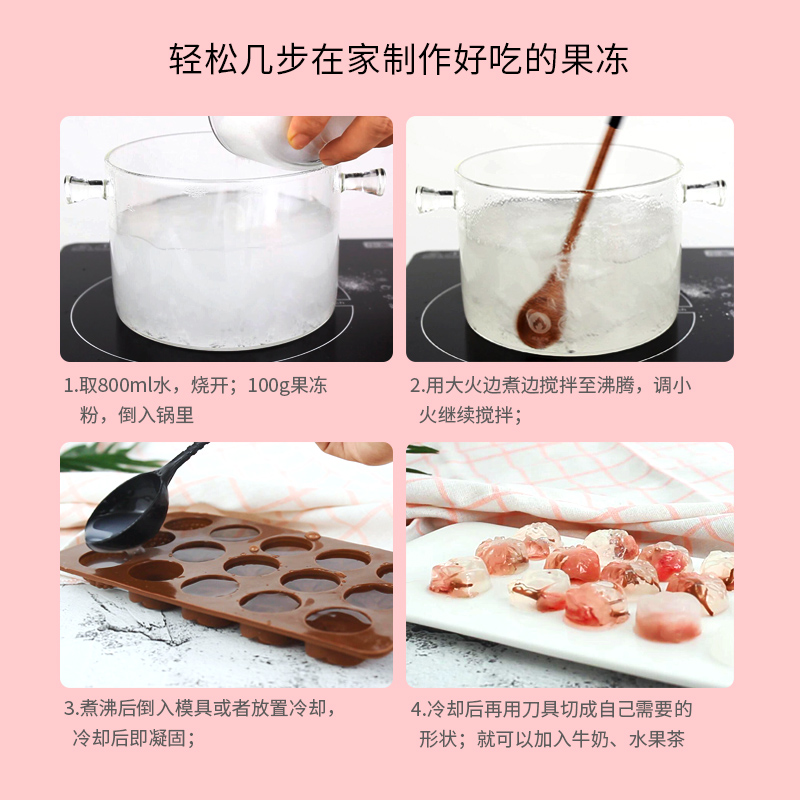 轻松几步在家制作好吃的果冻

1.取800ml水，烧开；100g果冻粉，倒入锅里

2.用大火边煮边搅拌至沸腾，调小火继续搅拌；

3.煮沸后倒入模具或者放置冷却，冷却后即凝固；

4.冷却后再用刀具切成自己需要的形状；就可以加入牛奶、水果茶