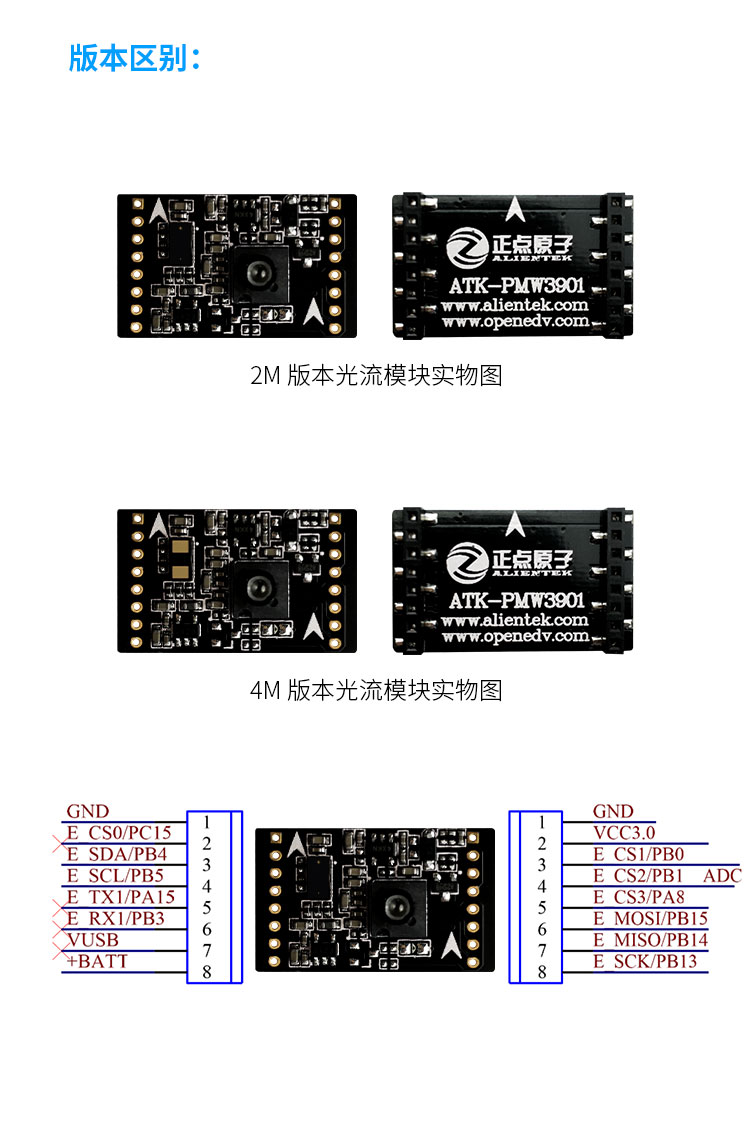 版本区别：

正点原子
ALIENTEK
ATK-PMW3901
www.alientek.com
www.openedv.com

2M 版本光流模块实物图

正点原子
ALIENTEK
ATK-PMW3901
www.alientek.com
www.openedv.com

4M 版本光流模块实物图

GND
E_CS0/PC15
E_SDA/PB4
E_SCL/PB5
E_TX1/PA15
E_RX1/PB3
VUSB
+BATT
1
2
3
4
5
6
7
8

1
2
3
4
5
6
7
8
GND
VCC3.0
E_CS1/PB0
E_CS2/PB1 ADC
E_CS3/PA8
E_MOSI/PB15
E_MISO/PB14
E_SCK/PB13