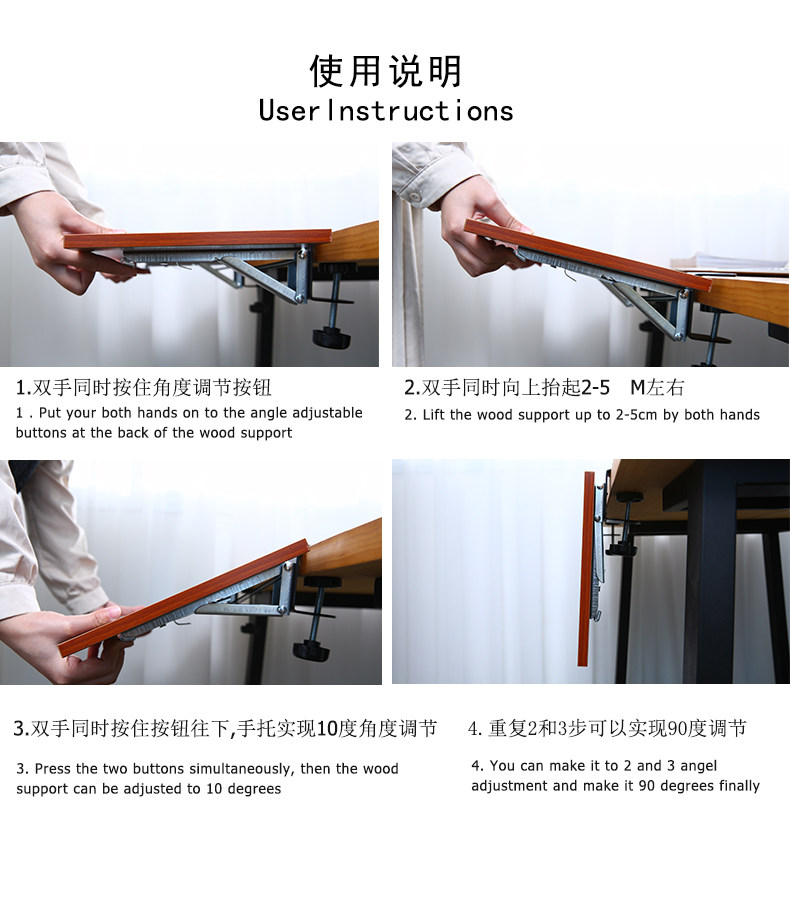 使用说明
UserInstructions

1.双手同时按住角度调节按钮
1 . Put your both hands on to the angle adjustable buttons at the back of the wood support

2.双手同时向上抬起2-5 M左右
2. Lift the wood support up to 2-5cm by both hands

3.双手同时按住按钮往下,手托实现10度角度调节
3. Press the two buttons simultaneously, then the wood support can be adjusted to 10 degrees

4.重复2和3步可以实现90度调节
4. You can make it to 2 and 3 angel adjustment and make it 90 degrees finally