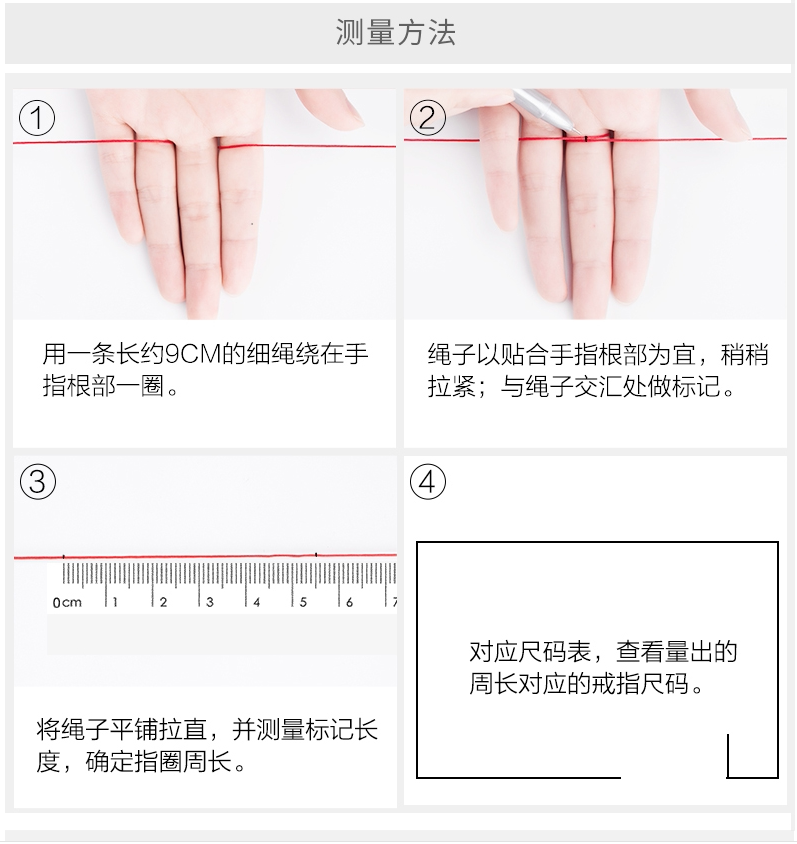 测量方法

①

用一条长约9CM的细绳绕在手指根部一圈。

②

绳子以贴合手指根部为宜，稍稍拉紧；与绳子交汇处做标记。

③

0cm 1 2 3 4 5 6 7

将绳子平铺拉直，并测量标记长度，确定指圈周长。

④

对应尺码表，查看量出的周长对应的戒指尺码。