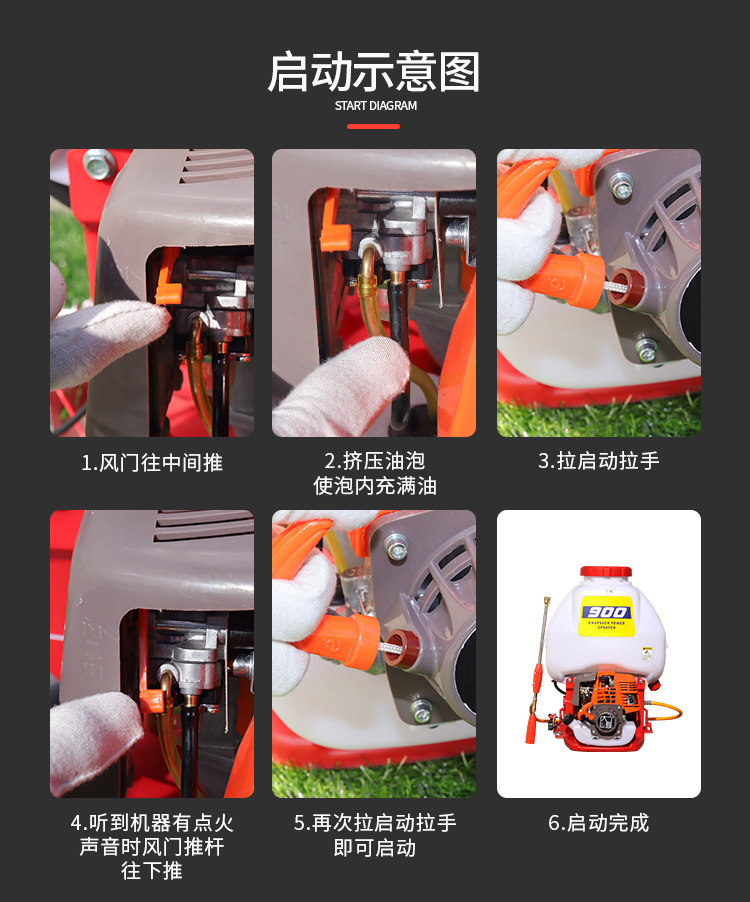 启动示意图

START DIAGRAM

1.风门往中间推

2.挤压油泡
使泡内充满油

3.拉启动拉手

4.听到机器有点火
声音时风门推杆
往下推

5.再次拉启动拉手
即可启动

900
KNAPSACK POWER SPRAYER

6.启动完成