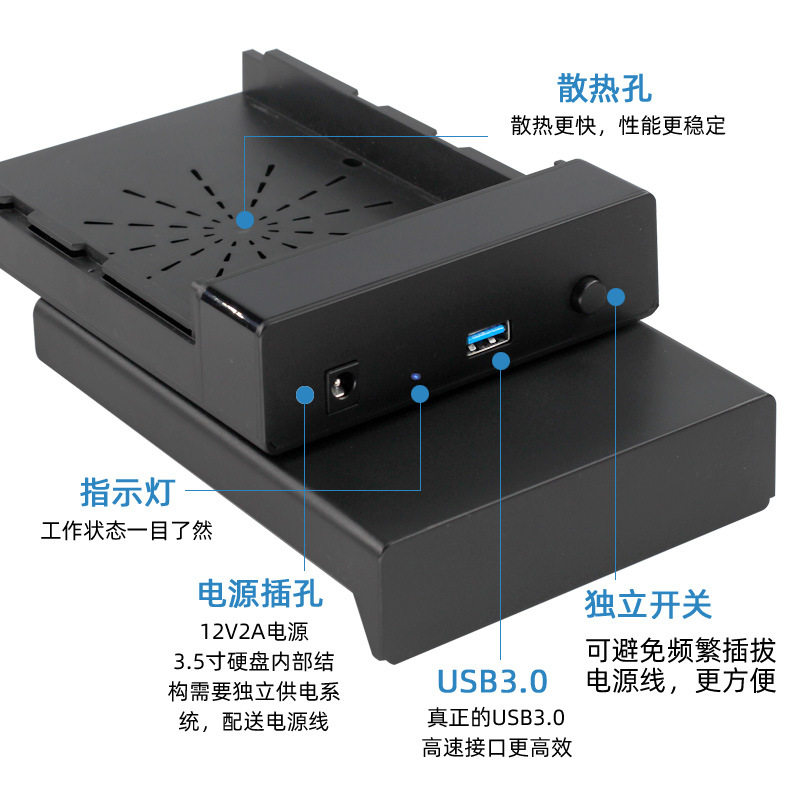 散热孔
散热更快，性能更稳定

指示灯
工作状态一目了然

电源插孔
12V2A电源
3.5寸硬盘内部结构需要独立供电系统，配送电源线

USB3.0
真正的USB3.0
高速接口更高效

独立开关
可避免频繁插拔电源线，更方便