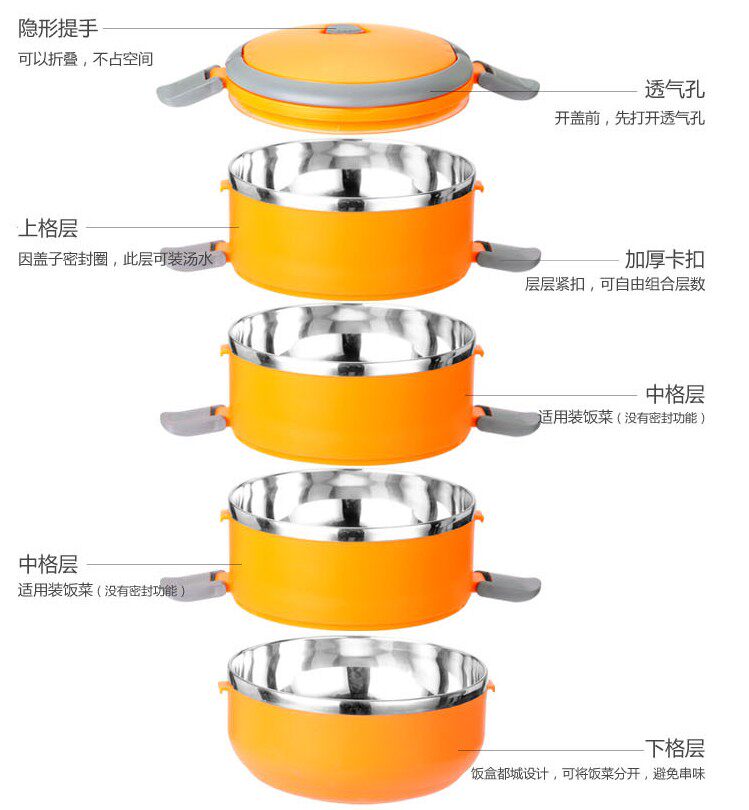 隐形提手
可以折叠，不占空间

透气孔
开盖前，先打开透气孔

上格层
因盖子密封圈，此层可装汤水

加厚卡扣
层层紧扣，可自由组合层数

中格层
适用装饭菜（没有密封功能）

中格层
适用装饭菜（没有密封功能）

下格层
饭盒都城设计，可将饭菜分开，避免串味