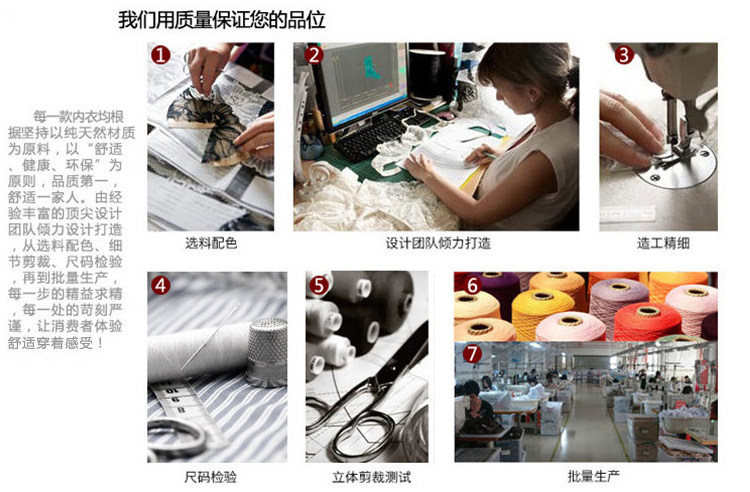 我们用质量保证您的品位

每一款内衣均根据坚持以纯天然材质为原料，以“舒适、健康、环保”为原则，品质第一，舒适一家人。由经验丰富的顶尖设计团队倾力设计打造，从选料配色、细节剪裁、尺码检验，再到批量生产，每一步的精益求精，每一处的苛刻严谨，让消费者体验舒适穿着感受！

1
选料配色

2
设计团队倾力打造

3
造工精细

4
尺码检验

5
立体剪裁测试

6

7
批量生产