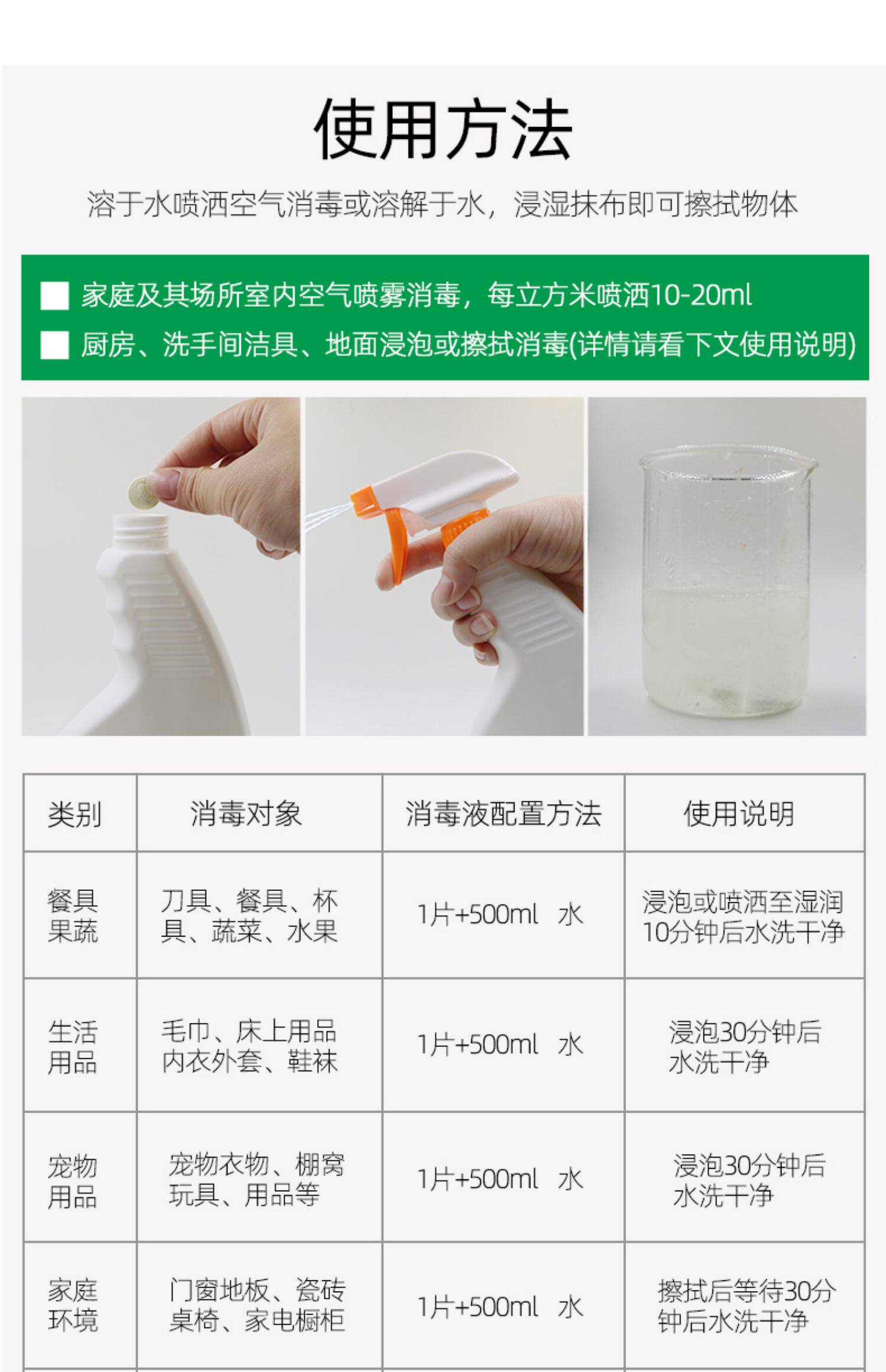 使用方法

溶于水喷洒空气消毒或溶解于水，浸湿抹布即可擦拭物体

家庭及其场所室内空气喷雾消毒，每立方米喷洒10-20ml

厨房、洗手间洁具、地面浸泡或擦拭消毒(详情请看下文使用说明)

| 类别 | 消毒对象 | 消毒液配置方法 | 使用说明 |
|---|---|---|---|
| 餐具果蔬 | 刀具、餐具、杯具、蔬菜、水果 | 1片+500ml 水 | 浸泡或喷洒至湿润10分钟后水洗干净 |
| 生活用品 | 毛巾、床上用品内衣外套、鞋袜 | 1片+500ml 水 | 浸泡30分钟后水洗干净 |
| 宠物用品 | 宠物衣物、棚窝玩具、用品等 | 1片+500ml 水 | 浸泡30分钟后水洗干净 |
| 家庭环境 | 门窗地板、瓷砖桌椅、家电橱柜 | 1片+500ml 水 | 擦拭后等待30分钟后水洗干净 |