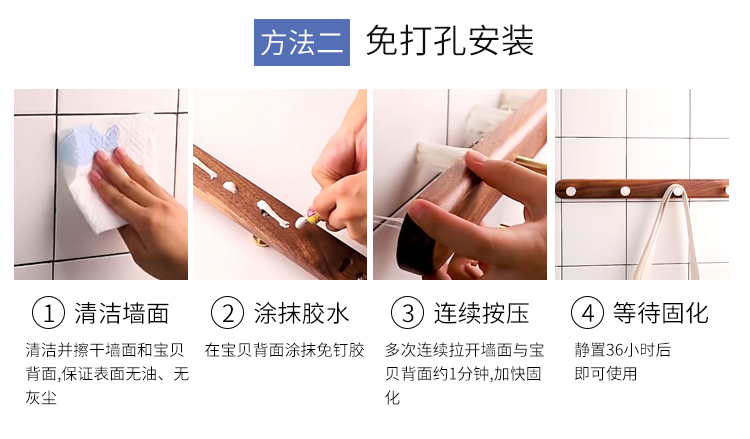 方法二 免打孔安装

① 清洁墙面

清洁并擦干墙面和宝贝背面,保证表面无油、无灰尘

② 涂抹胶水

在宝贝背面涂抹免钉胶

③ 连续按压

多次连续拉开墙面与宝贝背面约1分钟,加快固化

④ 等待固化

静置36小时后即可使用