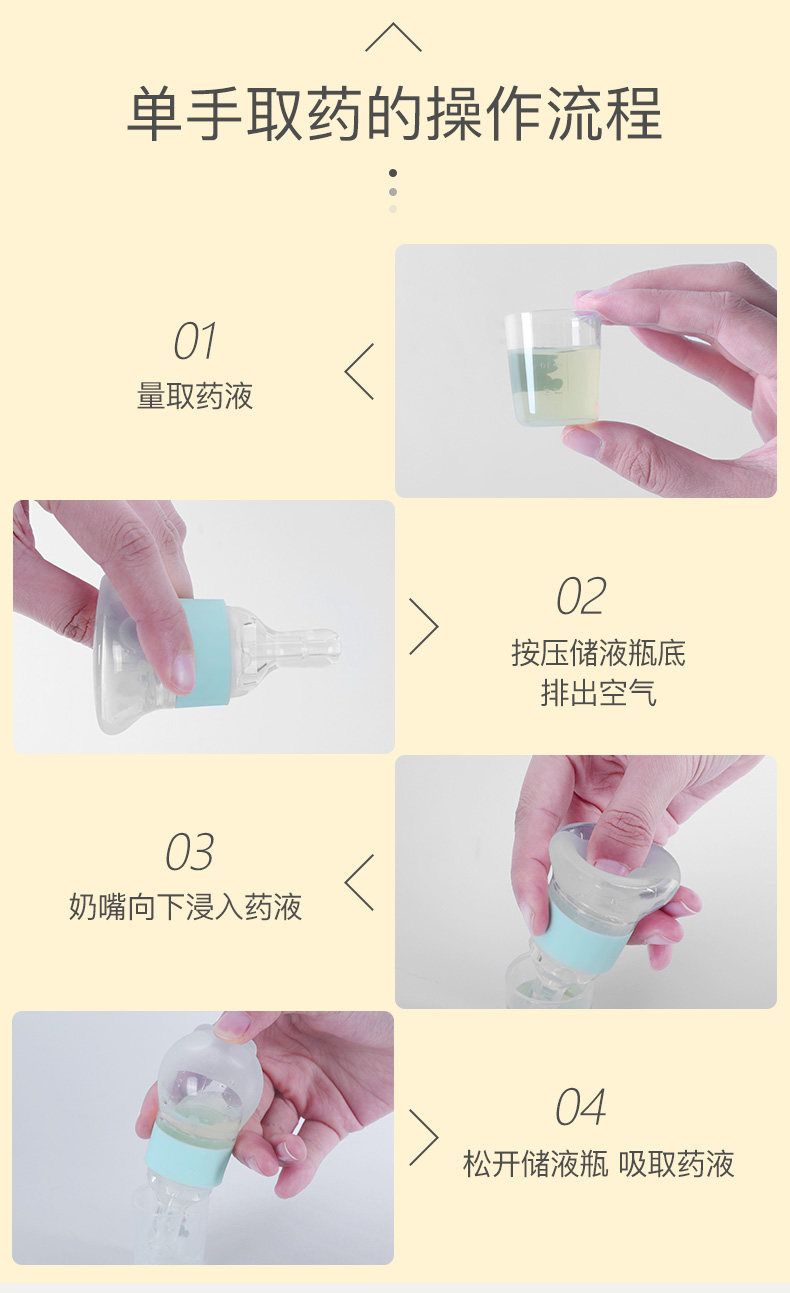 单手取药的操作流程

01
量取药液

02
按压储液瓶底
排出空气

03
奶嘴向下浸入药液

04
松开储液瓶 吸取药液