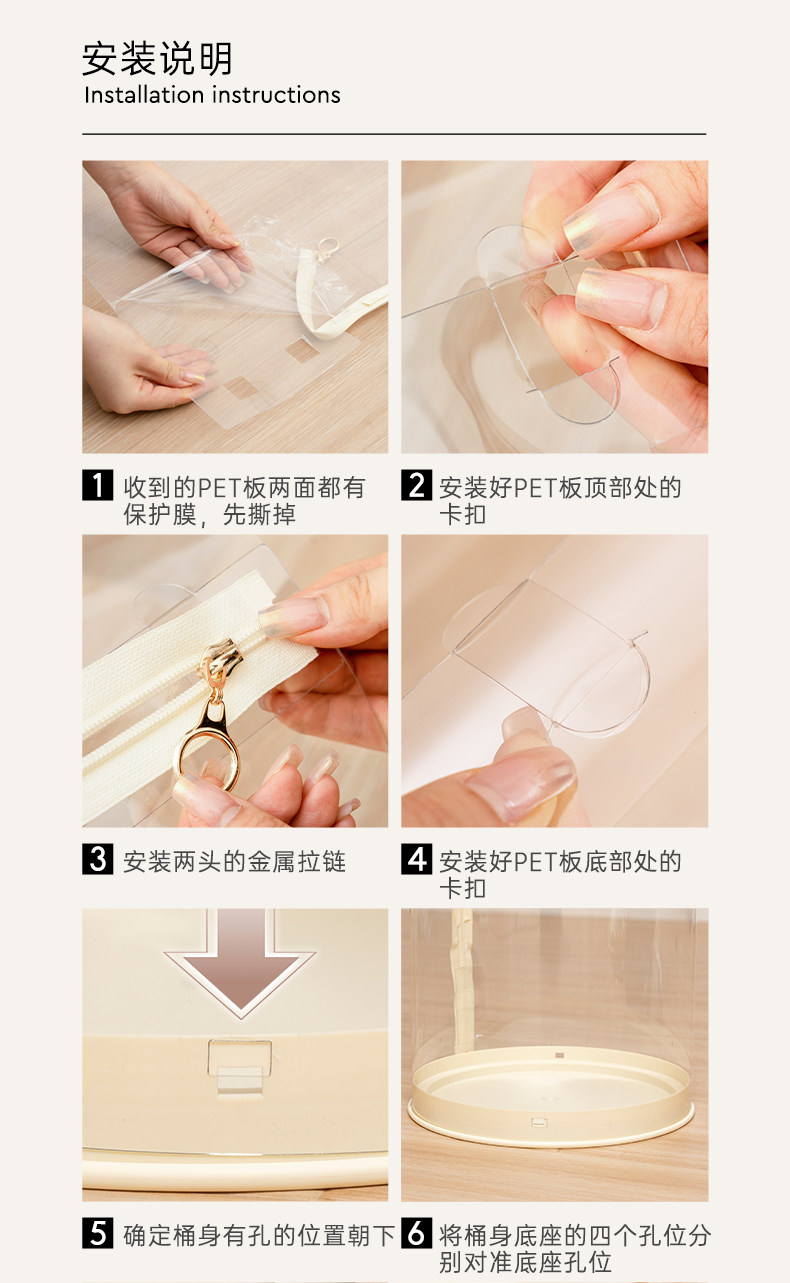 安装说明
Installation instructions

1 收到的PET板两面都有保护膜，先撕掉

2 安装好PET板顶部处的卡扣

3 安装两头的金属拉链

4 安装好PET板底部处的卡扣

5 确定桶身有孔的位置朝下

6 将桶身底座的四个孔位分别对准底座孔位