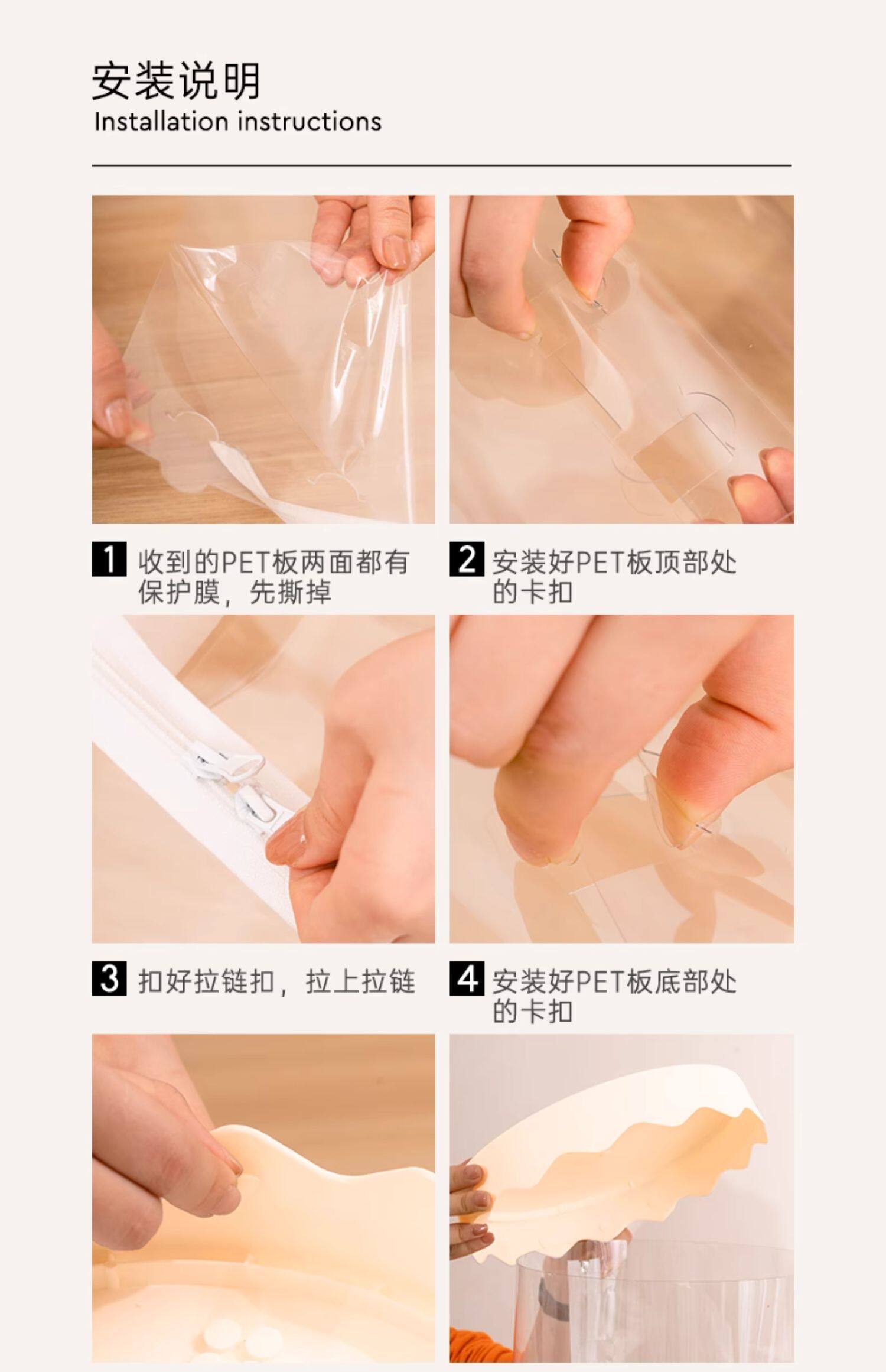 安装说明
Installation instructions

1 收到的PET板两面都有保护膜，先撕掉

2 安装好PET板顶部处的卡扣

3 扣好拉链扣，拉上拉链

4 安装好PET板底部处的卡扣