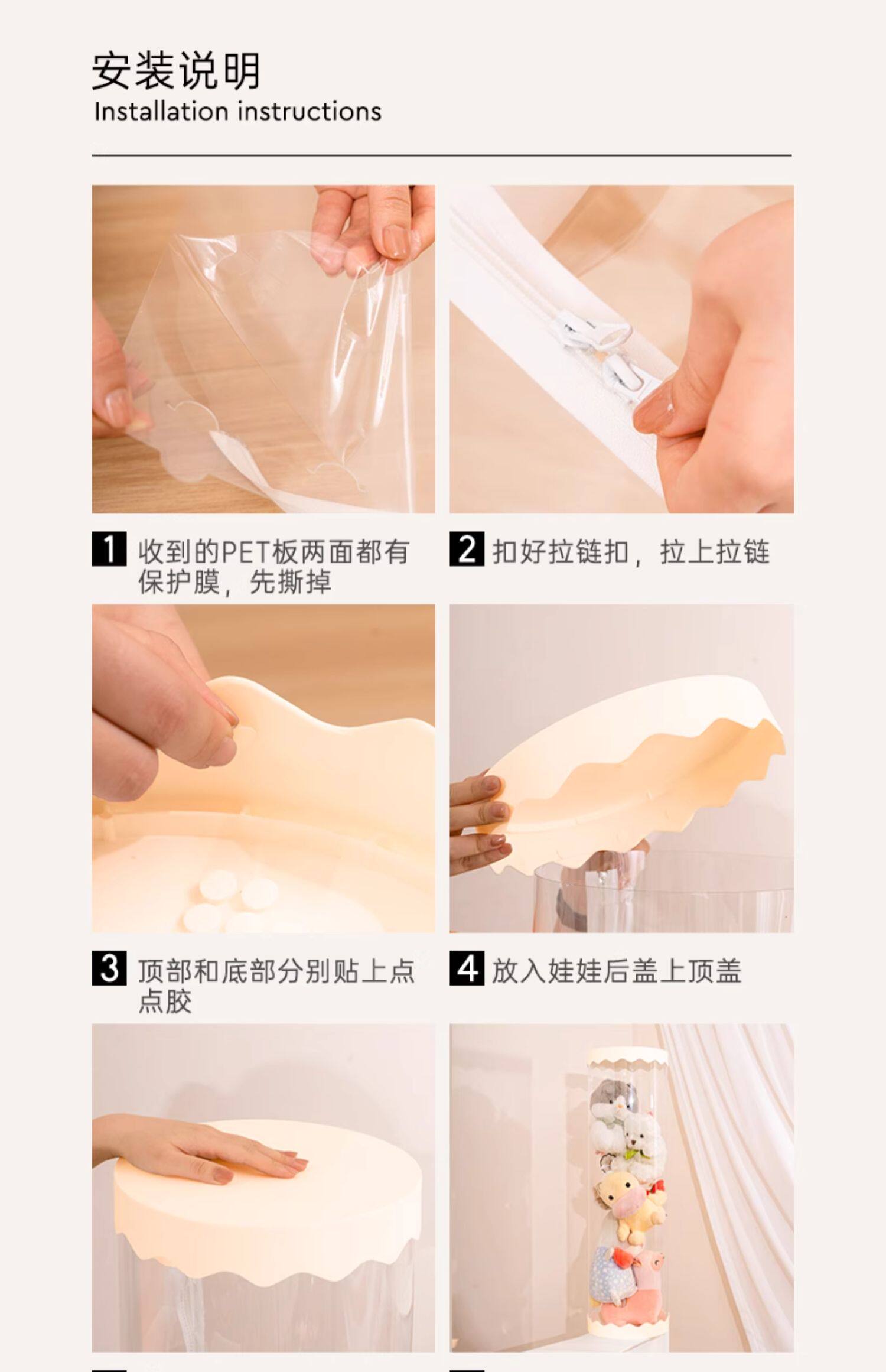 安装说明
Installation instructions

1 收到的PET板两面都有保护膜，先撕掉

2 扣好拉链扣，拉上拉链

3 顶部和底部分别贴上点点胶

4 放入娃娃后盖上顶盖