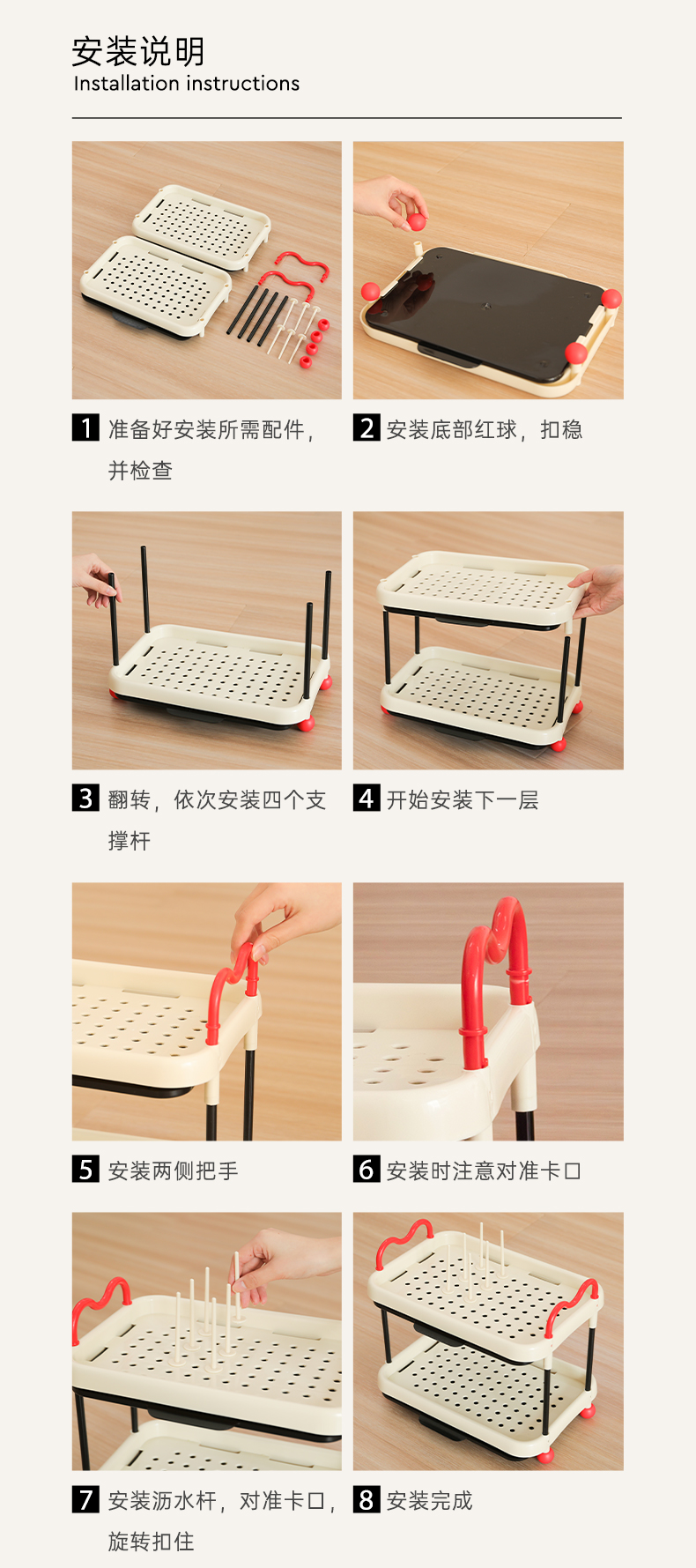 安装说明
Installation instructions

1 准备好安装所需配件，并检查

2 安装底部红球，扣稳

3 翻转，依次安装四个支撑杆

4 开始安装下一层

5 安装两侧把手

6 安装时注意对准卡口

7 安装沥水杆，对准卡口，旋转扣住

8 安装完成