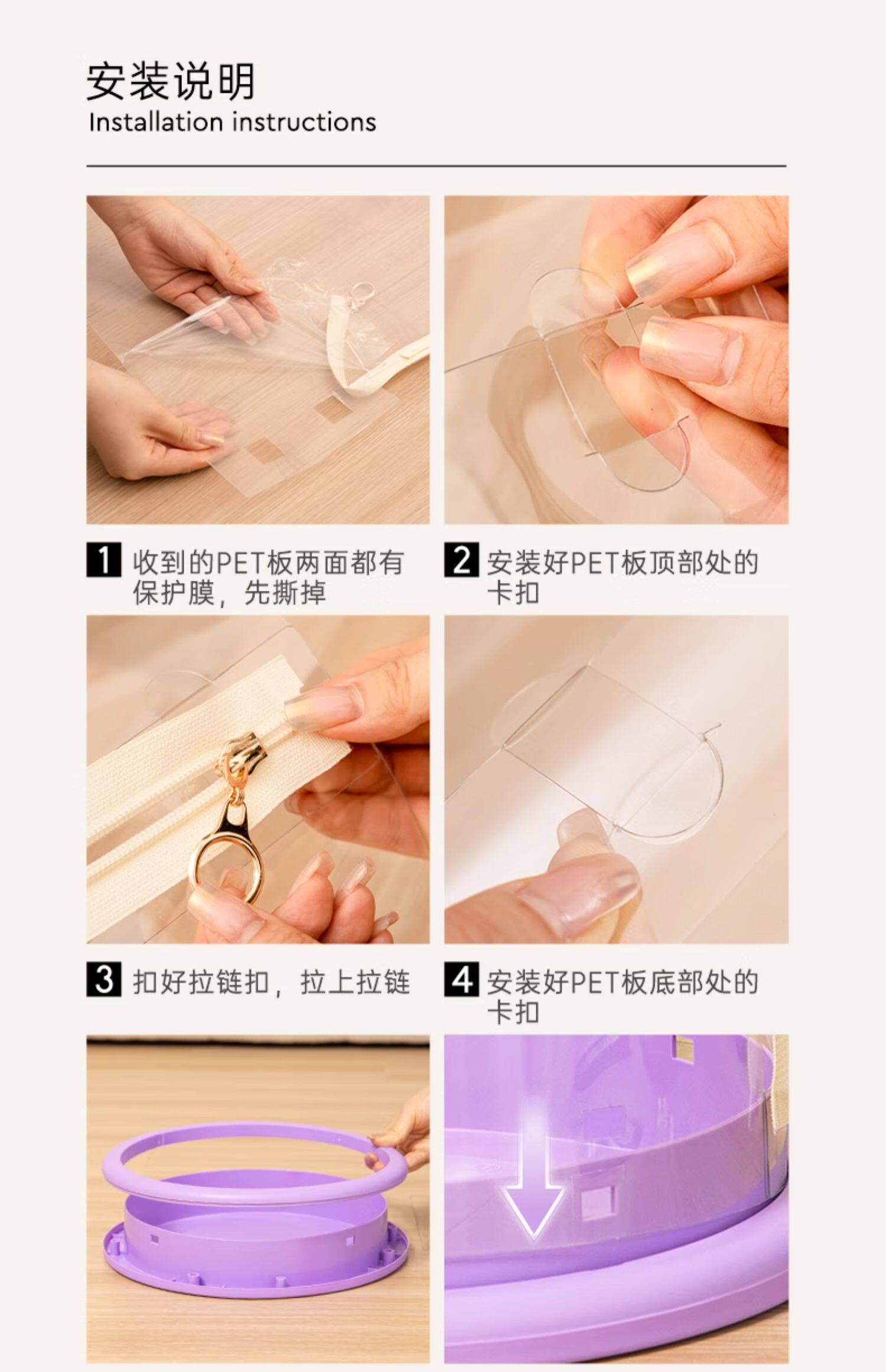 安装说明
Installation instructions

1 收到的PET板两面都有保护膜，先撕掉

2 安装好PET板顶部处的卡扣

3 扣好拉链扣，拉上拉链

4 安装好PET板底部处的卡扣