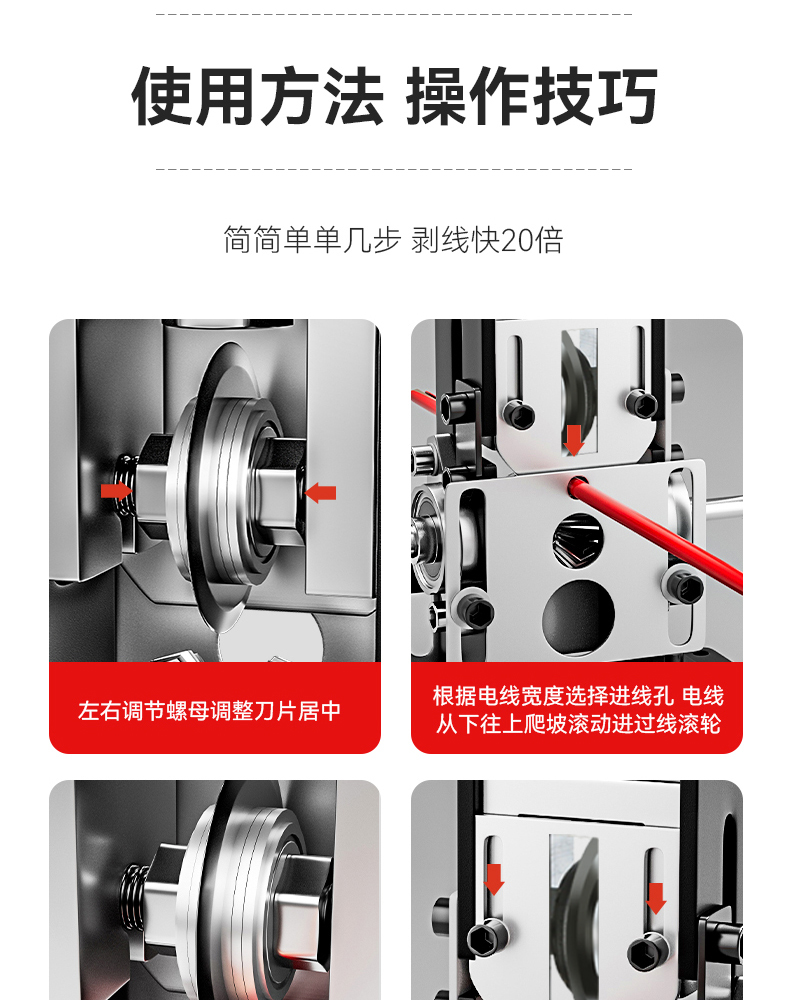 使用方法 操作技巧

简简单单几步 剥线快20倍

左右调节螺母调整刀片居中

根据电线宽度选择进线孔 电线从下往上爬坡滚动进过线滚轮