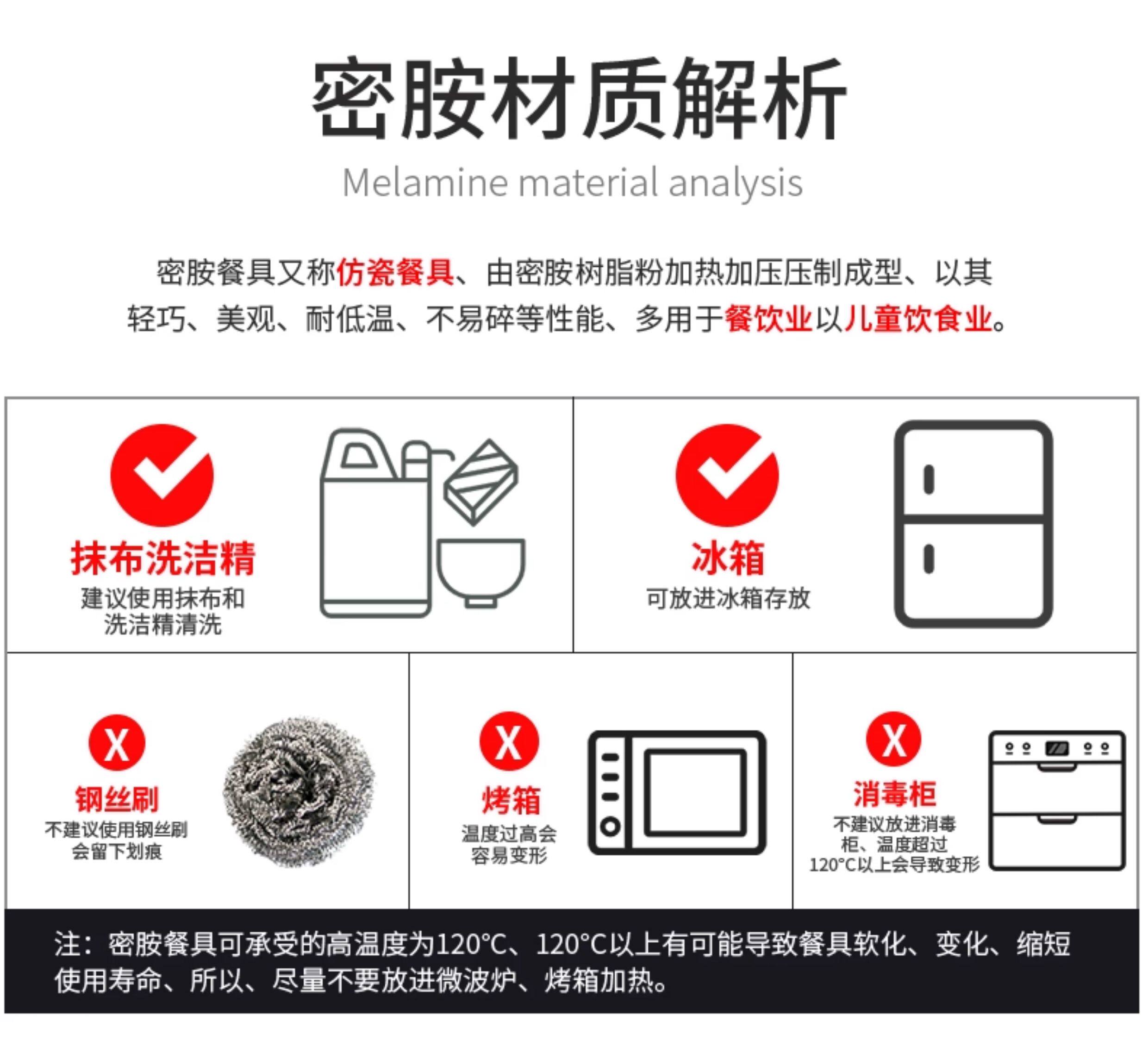 密胺材质解析

Melamine material analysis

密胺餐具又称仿瓷餐具、由密胺树脂粉加热加压压制成型、以其轻巧、美观、耐低温、不易碎等性能、多用于餐饮业以儿童饮食业。

抹布洗洁精
建议使用抹布和洗洁精清洗

冰箱
可放进冰箱存放

X
钢丝刷
不建议使用钢丝刷会留下划痕

X
烤箱
温度过高会容易变形

X
消毒柜
不建议放进消毒柜、温度超过120°C以上会导致变形

注：密胺餐具可承受的高温度为120°C、120°C以上有可能导致餐具软化、变化、缩短使用寿命、所以、尽量不要放进微波炉、烤箱加热。