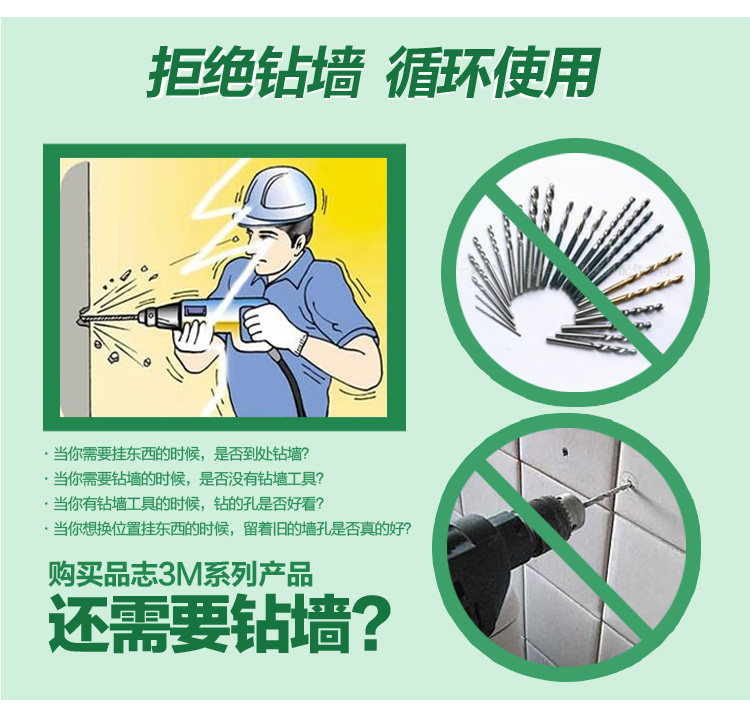 拒绝钻墙 循环使用

· 当你需要挂东西的时候，是否到处钻墙?
· 当你需要钻墙的时候，是否没有钻墙工具?
· 当你有钻墙工具的时候，钻的孔是否好看?
· 当你想换位置挂东西的时候，留着旧的墙孔是否真的好?

购买品志3M系列产品
还需要钻墙?