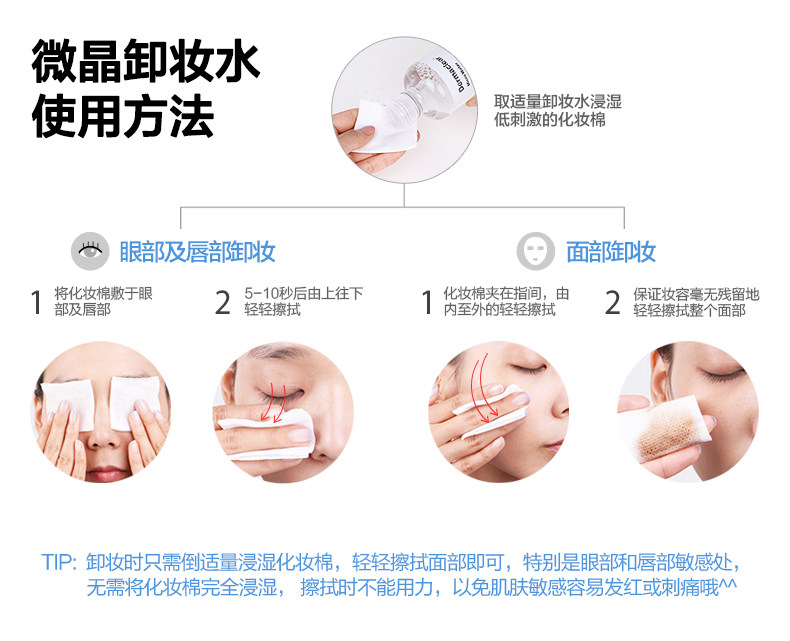 微晶卸妆水
使用方法

Dermaclear

取适量卸妆水浸湿低刺激的化妆棉

眼部及唇部卸妆

1 将化妆棉敷于眼部及唇部

2 5-10秒后由上往下轻轻擦拭

面部卸妆

1 化妆棉夹在指间，由内至外的轻轻擦拭

2 保证妆容毫无残留地轻轻擦拭整个面部

TIP: 卸妆时只需倒适量浸湿化妆棉，轻轻擦拭面部即可，特别是眼部和唇部敏感处，无需将化妆棉完全浸湿， 擦拭时不能用力，以免肌肤敏感容易发红或刺痛哦^^