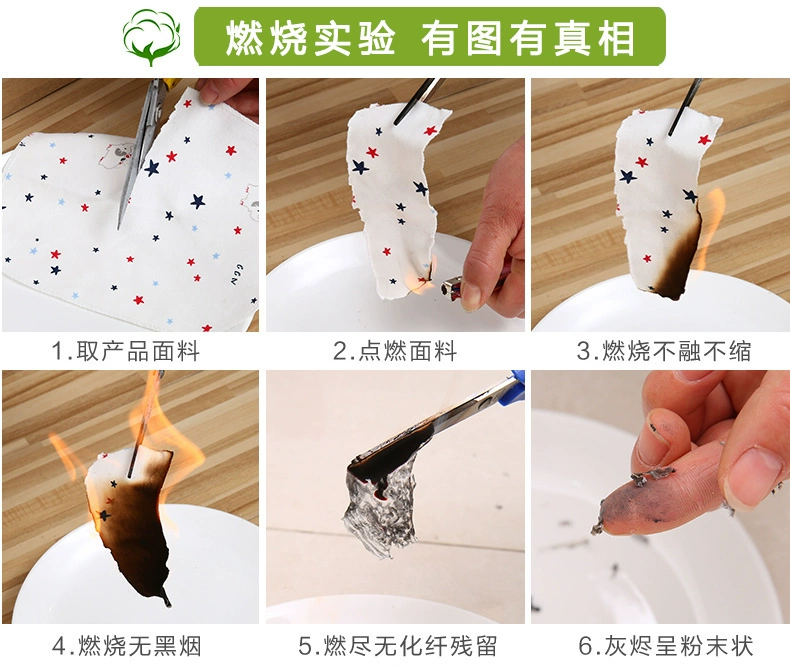 燃烧实验 有图有真相

1.取产品面料

2.点燃面料

3.燃烧不融不缩

4.燃烧无黑烟

5.燃尽无化纤残留

6.灰烬呈粉末状