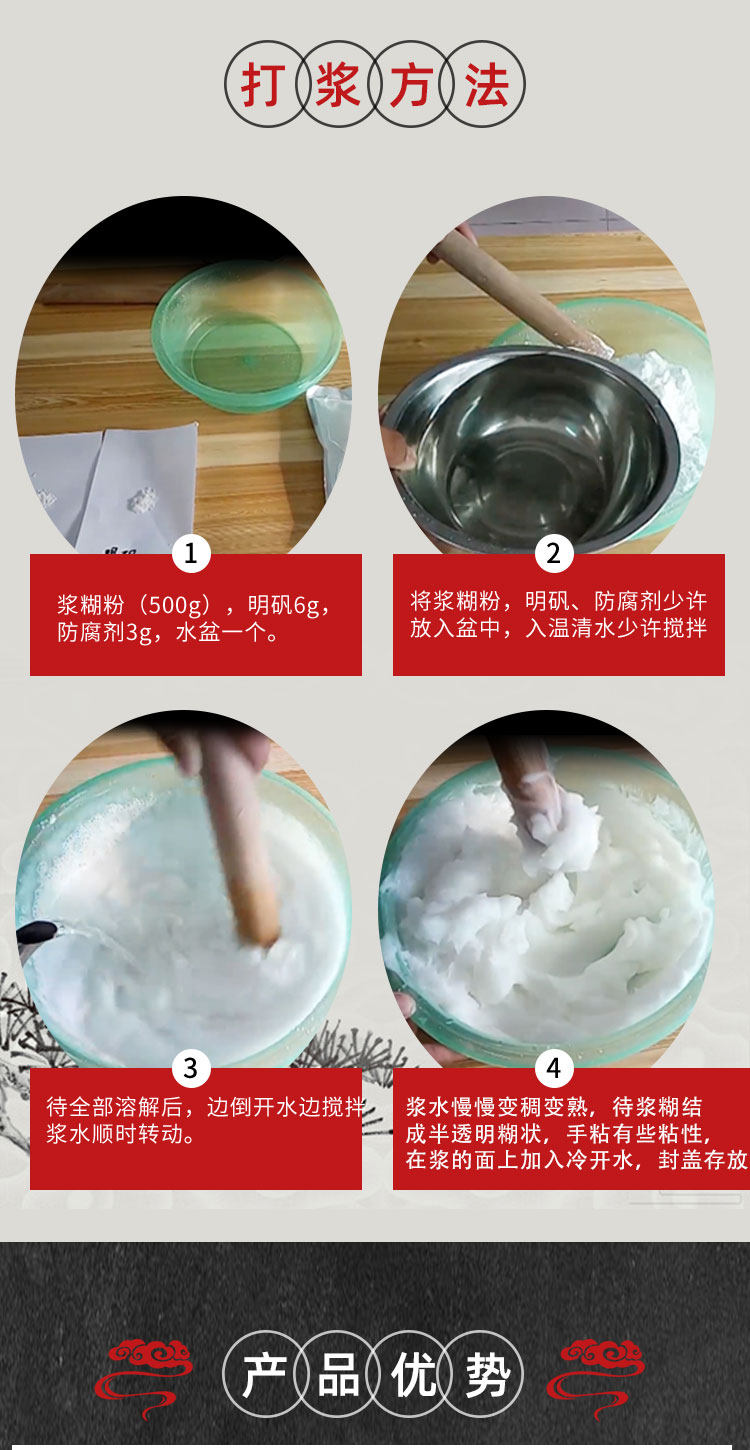 打浆方法

1

浆糊粉（500g），明矾6g，防腐剂3g，水盆一个。

2

将浆糊粉，明矾、防腐剂少许放入盆中，入温清水少许搅拌

3

待全部溶解后，边倒开水边搅拌浆水顺时转动。

4

浆水慢慢变稠变熟，待浆糊结成半透明糊状，手粘有些粘性，在浆的面上加入冷开水，封盖存放

产品优势