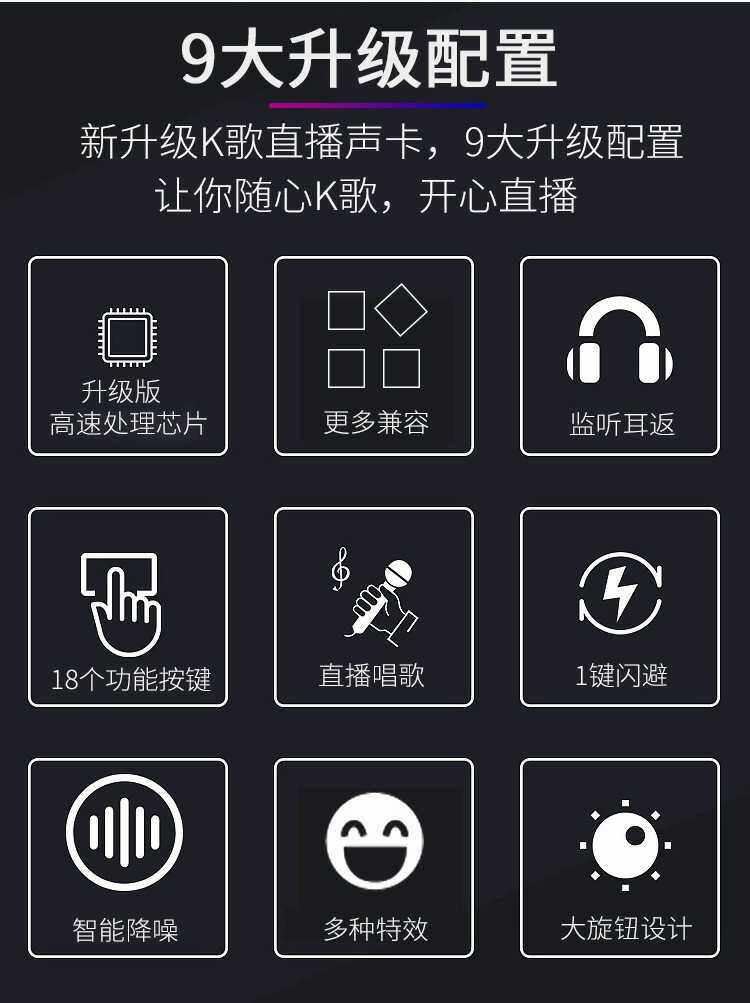 9大升级配置

新升级K歌直播声卡，9大升级配置
让你随心K歌，开心直播

升级版
高速处理芯片

更多兼容

监听耳返

18个功能按键

直播唱歌

1键闪避

智能降噪

多种特效

大旋钮设计