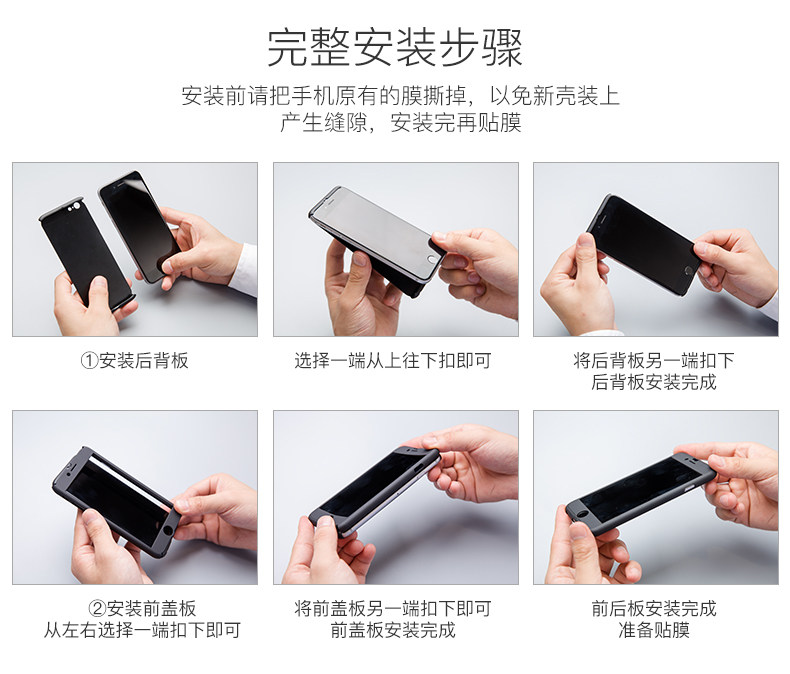 完整安装步骤

安装前请把手机原有的膜撕掉，以免新壳装上产生缝隙，安装完再贴膜

①安装后背板

选择一端从上往下扣即可

将后背板另一端扣下
后背板安装完成

②安装前盖板
从左右选择一端扣下即可

将前盖板另一端扣下即可
前盖板安装完成

前后板安装完成
准备贴膜