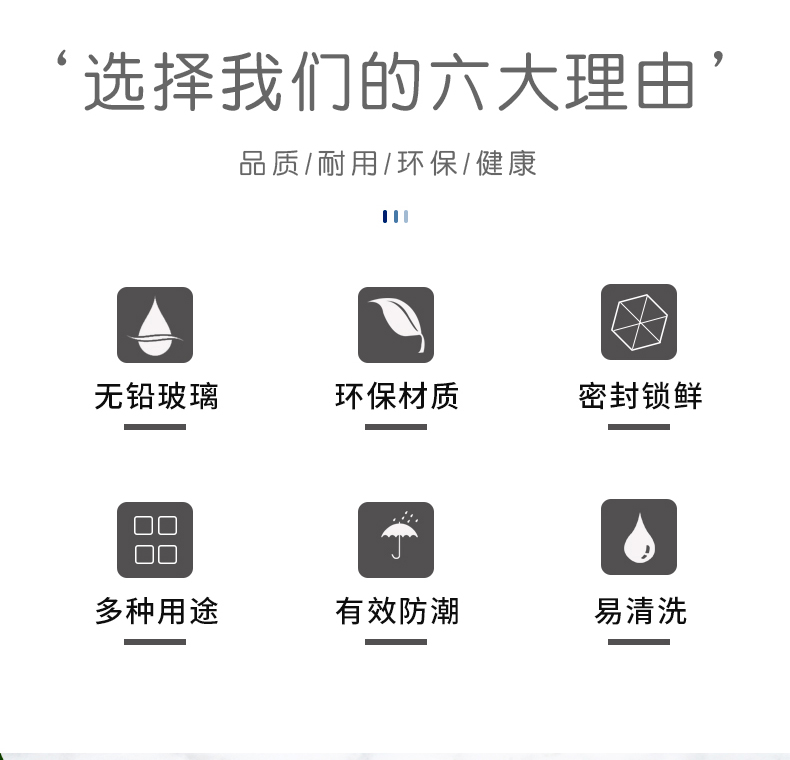 ‘选择我们的六大理由’

品质/耐用/环保/健康

无铅玻璃 环保材质 密封锁鲜

多种用途 有效防潮 易清洗