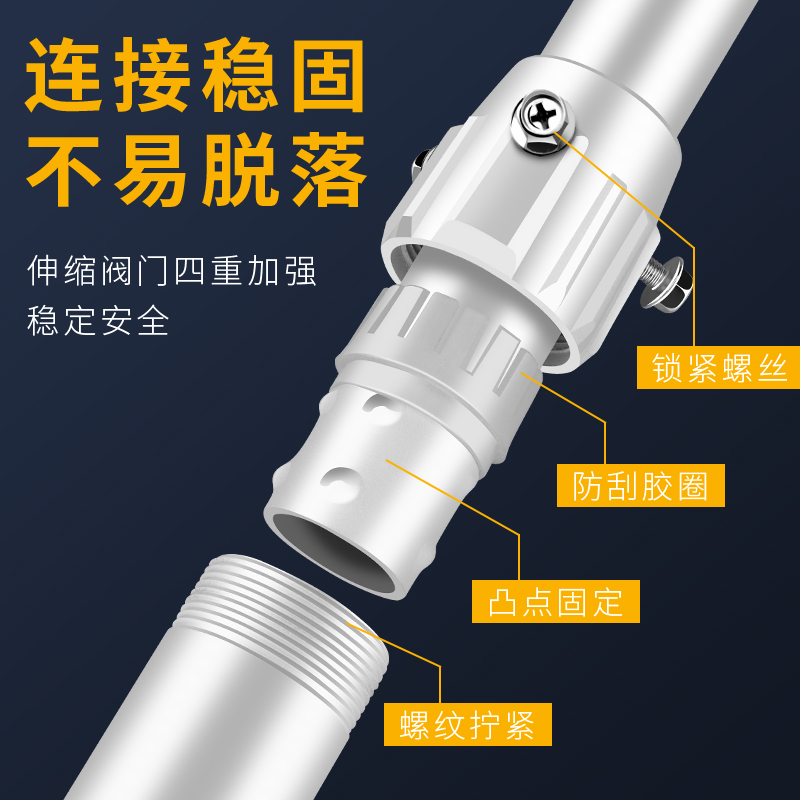 连接稳固
不易脱落

伸缩阀门四重加强
稳定安全

锁紧螺丝

防刮胶圈

凸点固定

螺纹拧紧