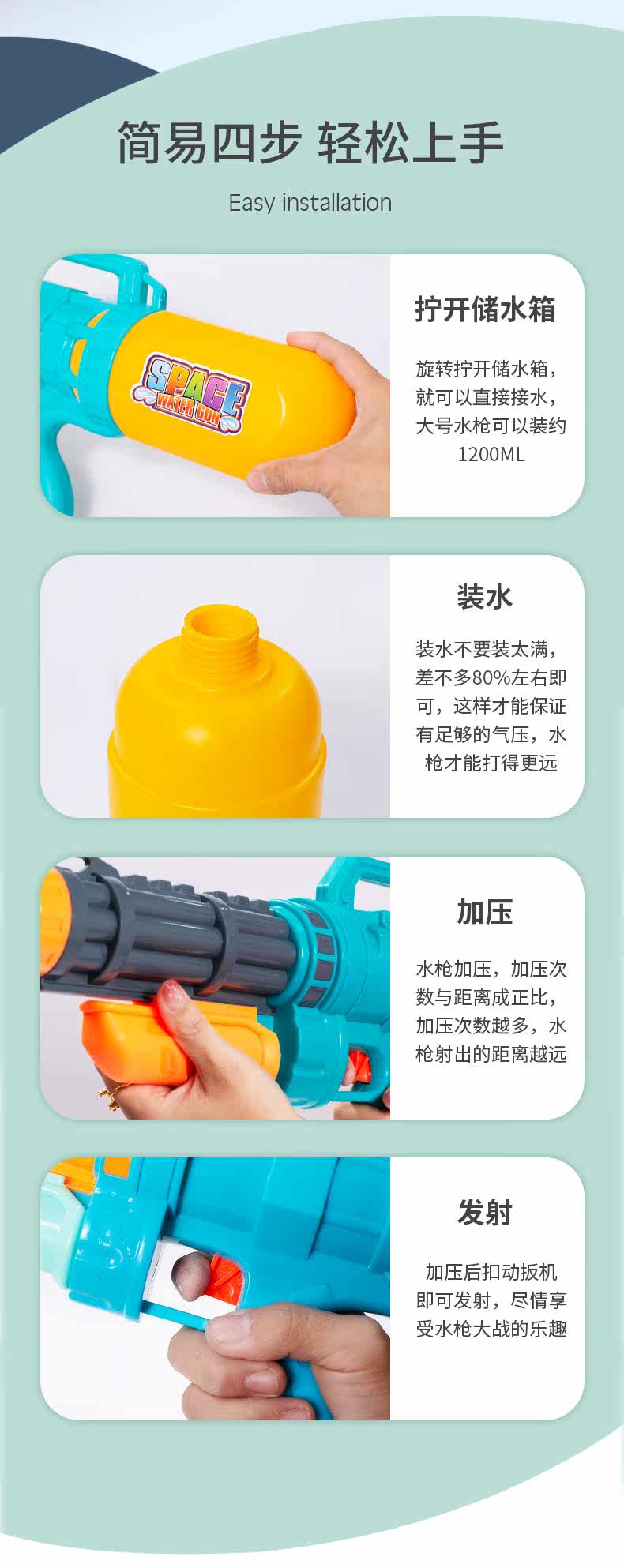 简易四步 轻松上手

Easy installation

SPACE WATER GUN

拧开储水箱

旋转拧开储水箱，就可以直接接水，大号水枪可以装约1200ML

装水

装水不要装太满，差不多80%左右即可，这样才能保证有足够的气压，水枪才能打得更远

加压

水枪加压，加压次数与距离成正比，加压次数越多，水枪射出的距离越远

发射

加压后扣动扳机即可发射，尽情享受水枪大战的乐趣