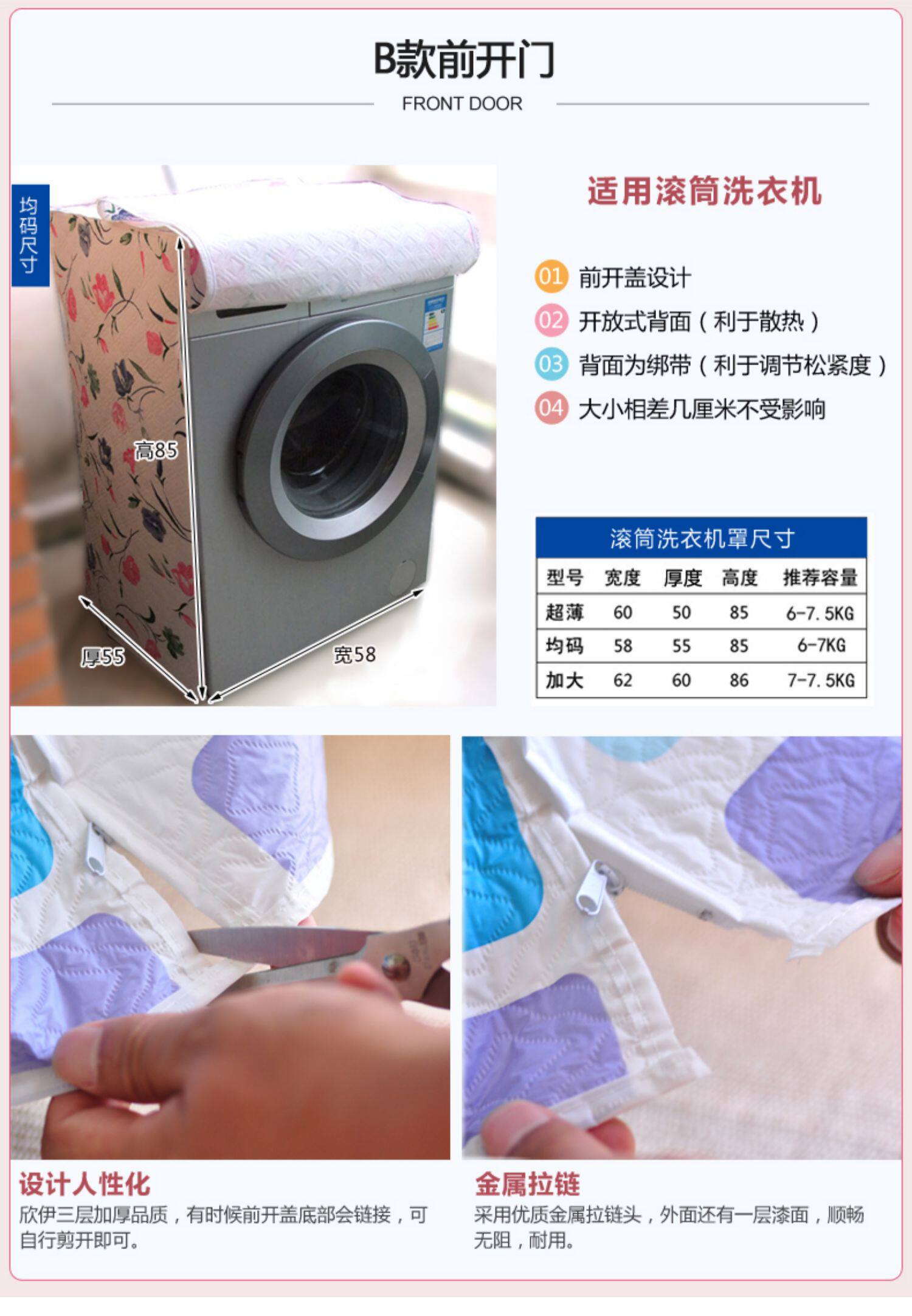 B款前开门
FRONT DOOR

均码尺寸

高85

厚55

宽58

适用滚筒洗衣机

01 前开盖设计
02 开放式背面（利于散热）
03 背面为绑带（利于调节松紧度）
04 大小相差几厘米不受影响

滚筒洗衣机罩尺寸

| 型号 | 宽度 | 厚度 | 高度 | 推荐容量 |
|---|---|---|---|---|
| 超薄 | 60 | 50 | 85 | 6-7.5KG |
| 均码 | 58 | 55 | 85 | 6-7KG |
| 加大 | 62 | 60 | 86 | 7-7.5KG |

设计人性化
欣伊三层加厚品质，有时候前开盖底部会链接，可自行剪开即可。

金属拉链
采用优质金属拉链头，外面还有一层漆面，顺畅无阻，耐用。