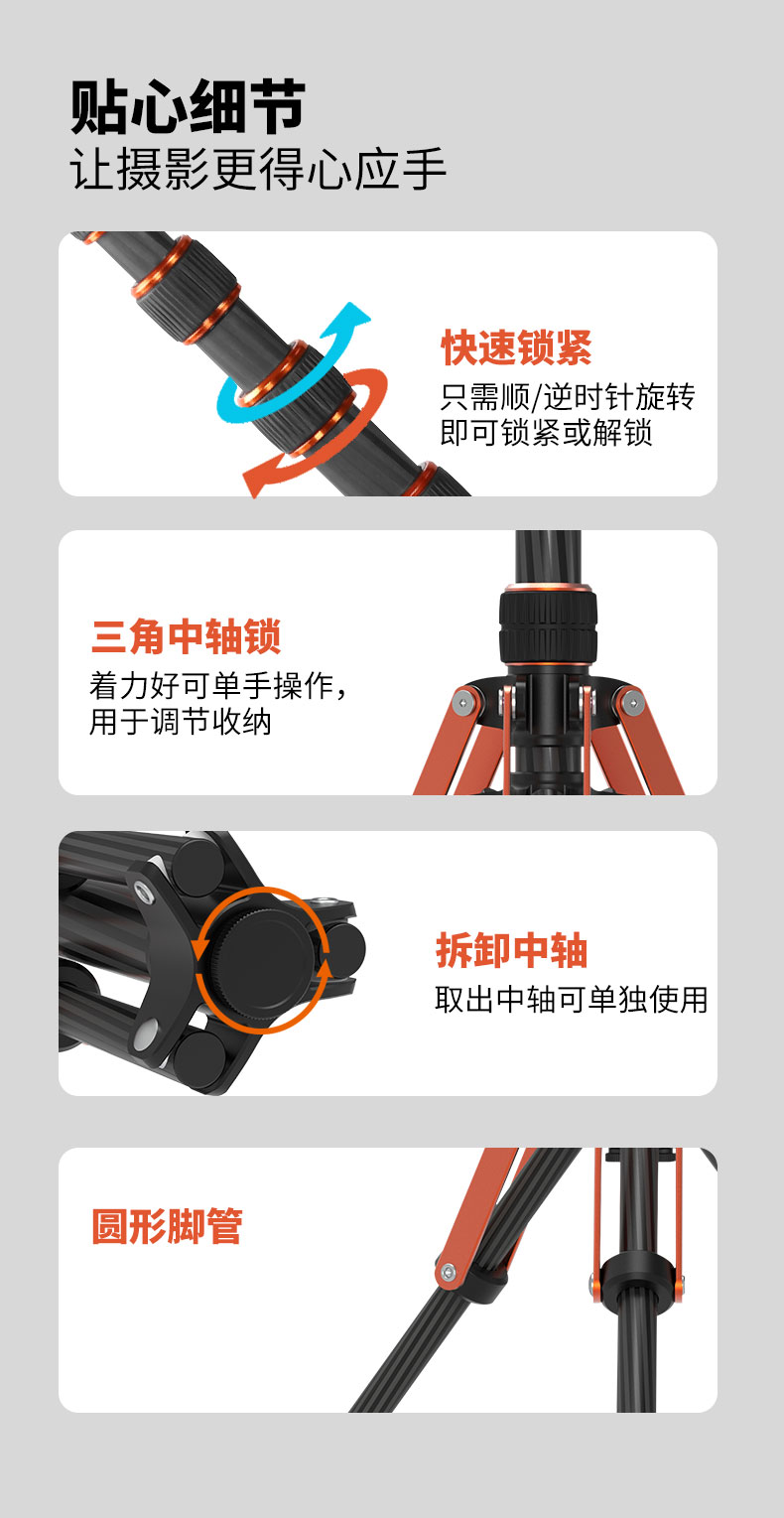 贴心细节
让摄影更得心应手

快速锁紧
只需顺/逆时针旋转即可锁紧或解锁

三角中轴锁
着力好可单手操作，用于调节收纳

拆卸中轴
取出中轴可单独使用

圆形脚管