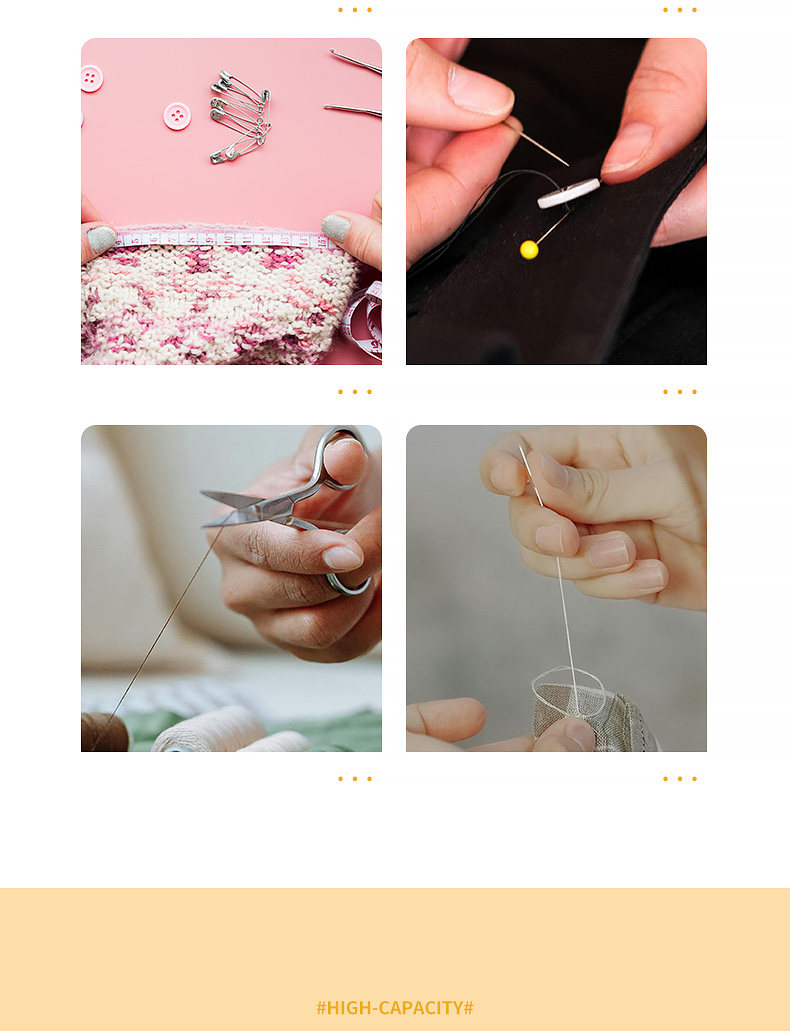 #HIGH-CAPACITY#