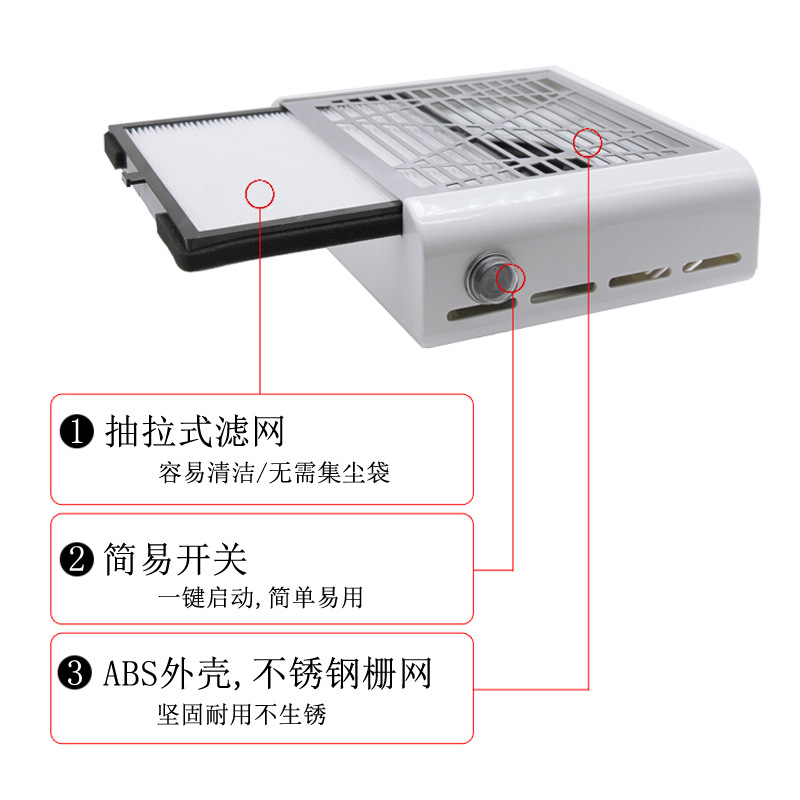 ❶ 抽拉式滤网
容易清洁/无需集尘袋

❷ 简易开关
一键启动,简单易用

❸ ABS外壳,不锈钢栅网
坚固耐用不生锈