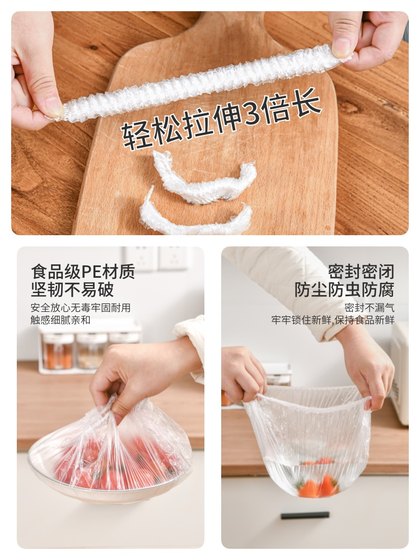 轻松拉伸3倍长

食品级PE材质
坚韧不易破
安全放心无毒牢固耐用
触感细腻亲和

密封密闭
防尘防虫防腐
密封不漏气
牢牢锁住新鲜,保持食品新鲜