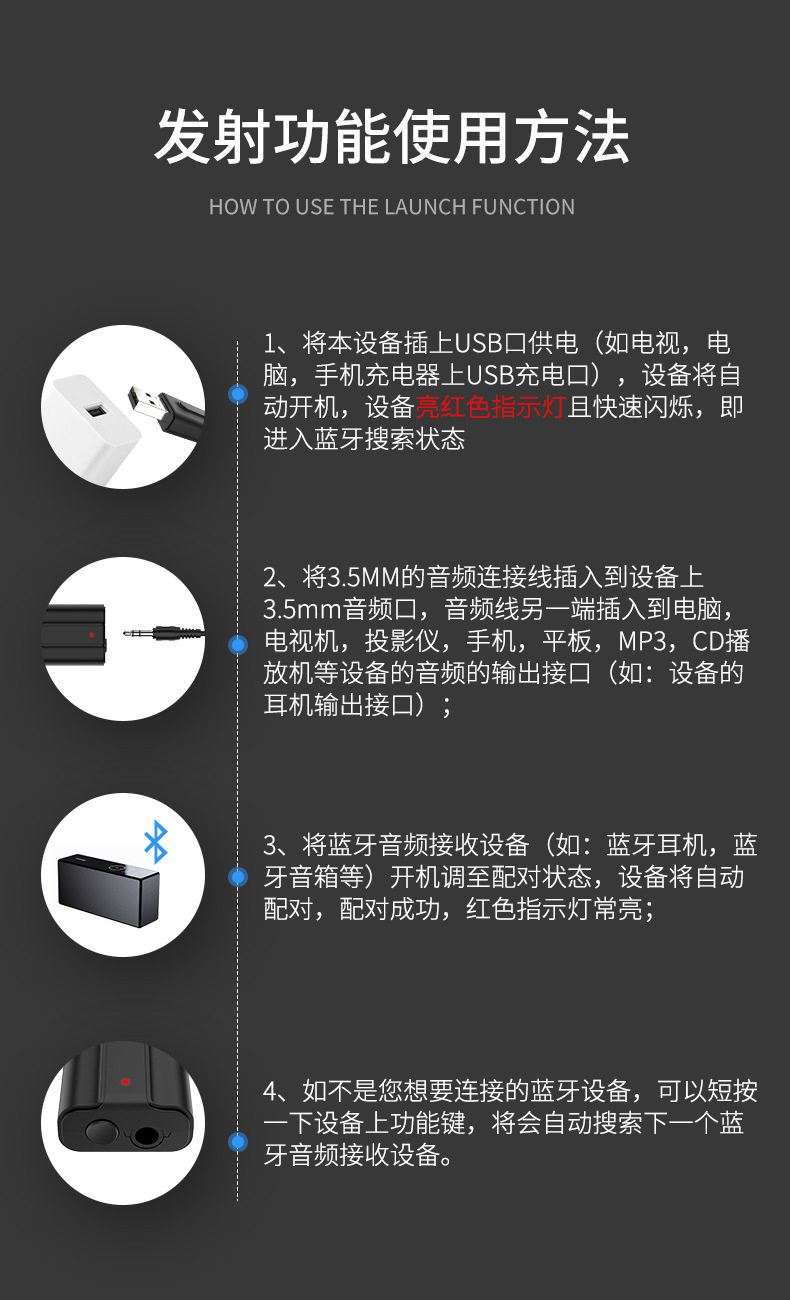 发射功能使用方法

HOW TO USE THE LAUNCH FUNCTION

1、将本设备插上USB口供电（如电视，电脑，手机充电器上USB充电口），设备将自动开机，设备亮红色指示灯且快速闪烁，即进入蓝牙搜索状态

2、将3.5MM的音频连接线插入到设备上3.5mm音频口，音频线另一端插入到电脑，电视机，投影仪，手机，平板，MP3，CD播放机等设备的音频的输出接口（如：设备的耳机输出接口）；

3、将蓝牙音频接收设备（如：蓝牙耳机，蓝牙音箱等）开机调至配对状态，设备将自动配对，配对成功，红色指示灯常亮；

4、如不是您想要连接的蓝牙设备，可以短按一下设备上功能键，将会自动搜索下一个蓝牙音频接收设备。