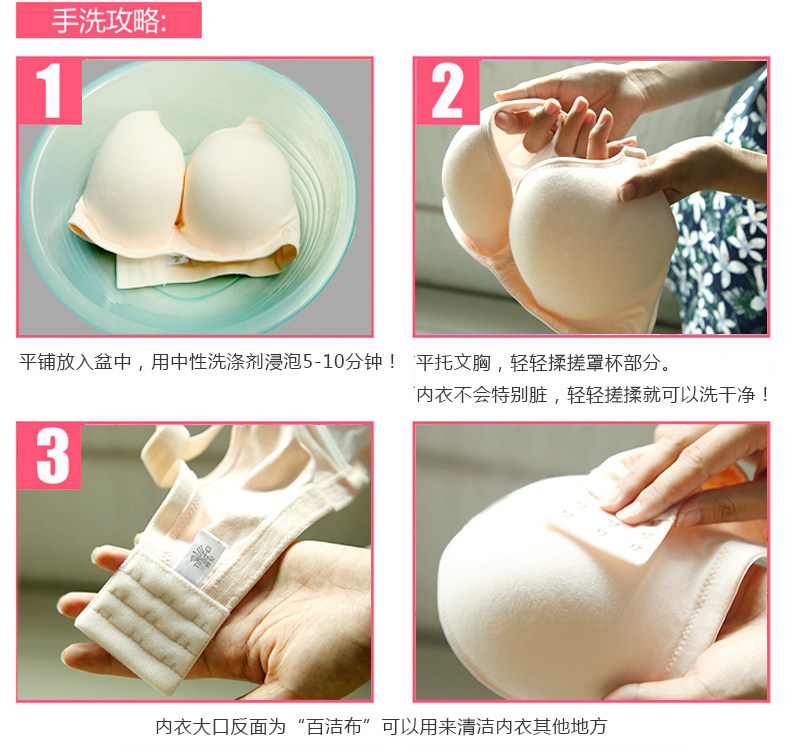 手洗攻略:

1

平铺放入盆中，用中性洗涤剂浸泡5-10分钟！

2

平托文胸，轻轻揉搓罩杯部分。
内衣不会特别脏，轻轻搓揉就可以洗干净！

3

内衣大口反面为“百洁布”可以用来清洁内衣其他地方