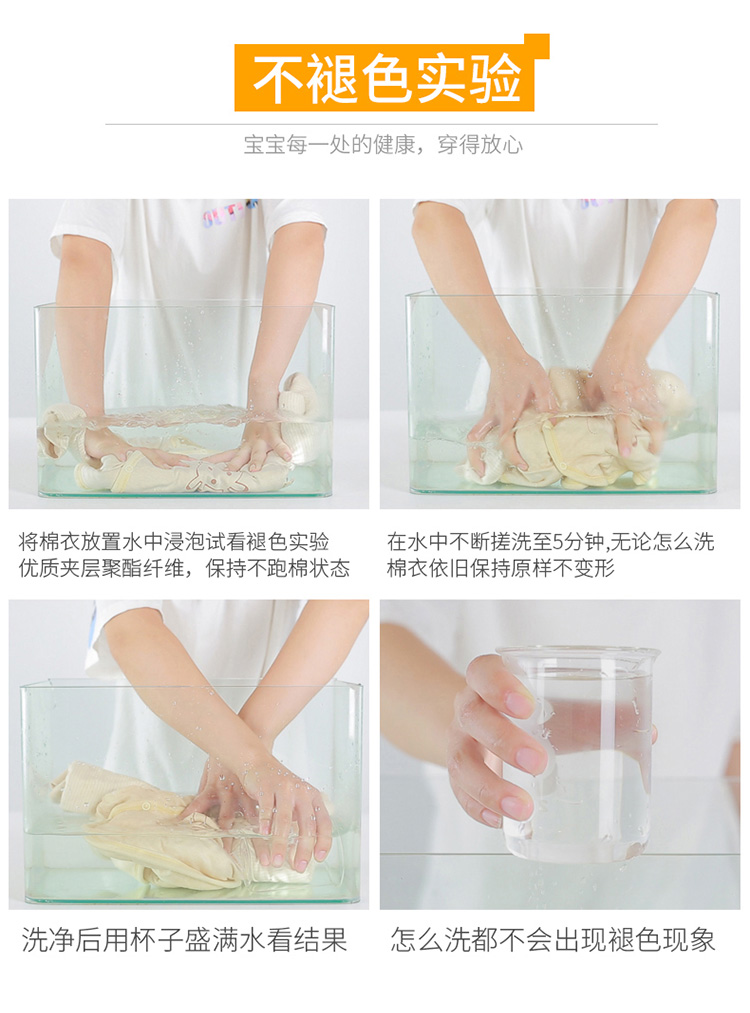 不褪色实验

宝宝每一处的健康，穿得放心

将棉衣放置水中浸泡试看褪色实验
优质夹层聚酯纤维，保持不跑棉状态

在水中不断搓洗至5分钟,无论怎么洗
棉衣依旧保持原样不变形

洗净后用杯子盛满水看结果

怎么洗都不会出现褪色现象