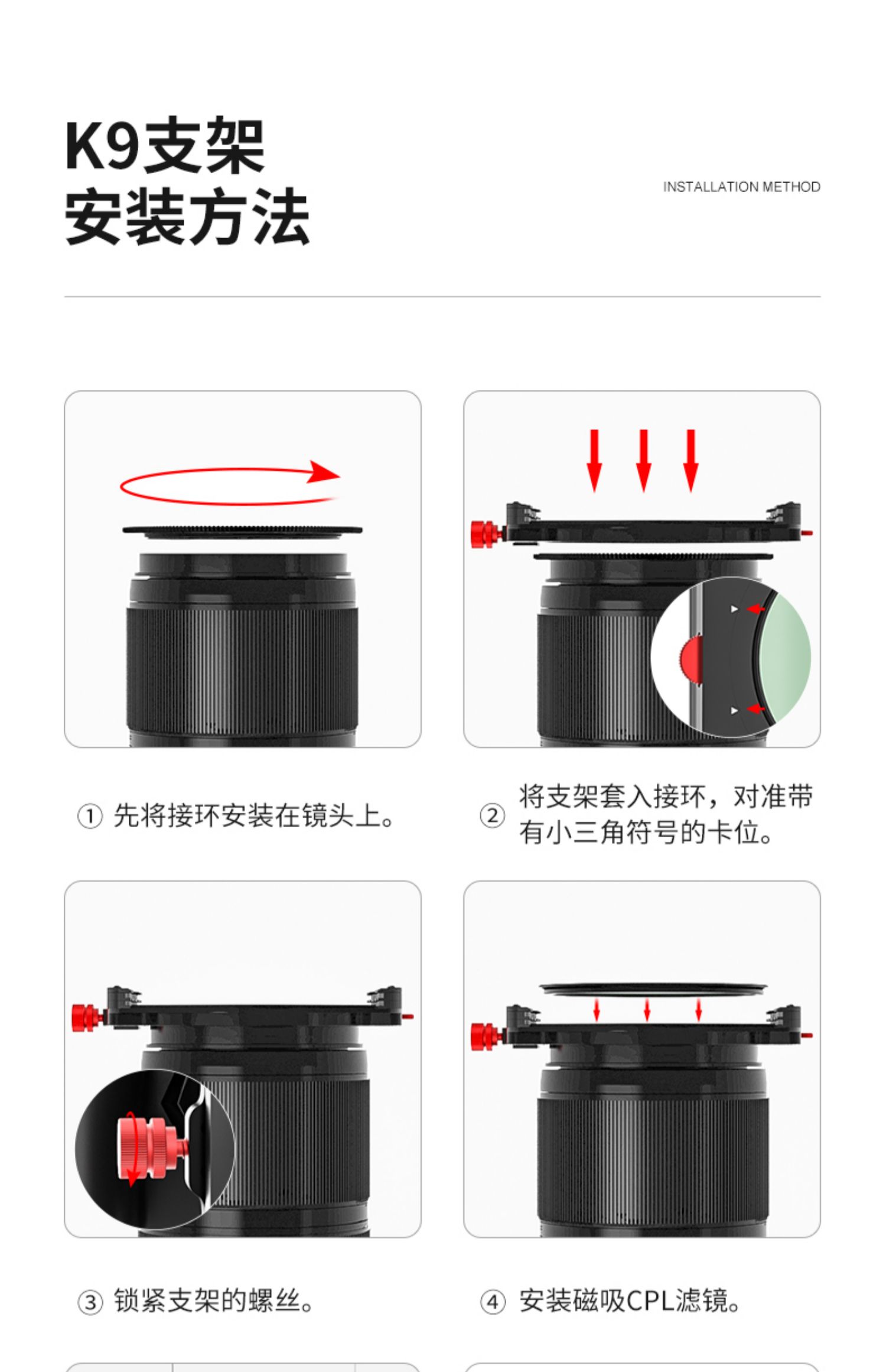 K9支架
安装方法

INSTALLATION METHOD

① 先将接环安装在镜头上。

② 将支架套入接环，对准带有小三角符号的卡位。

③ 锁紧支架的螺丝。

④ 安装磁吸CPL滤镜。