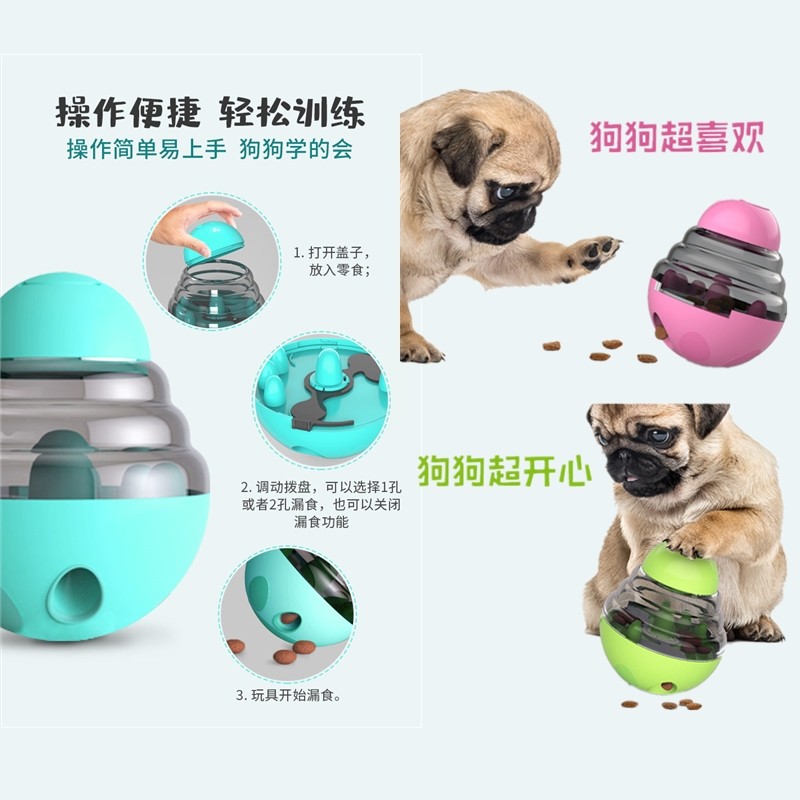 操作便捷 轻松训练
操作简单易上手 狗狗学的会

1. 打开盖子，放入零食；

2. 调动拨盘，可以选择1孔或者2孔漏食，也可以关闭漏食功能

3. 玩具开始漏食。

狗狗超喜欢

狗狗超开心