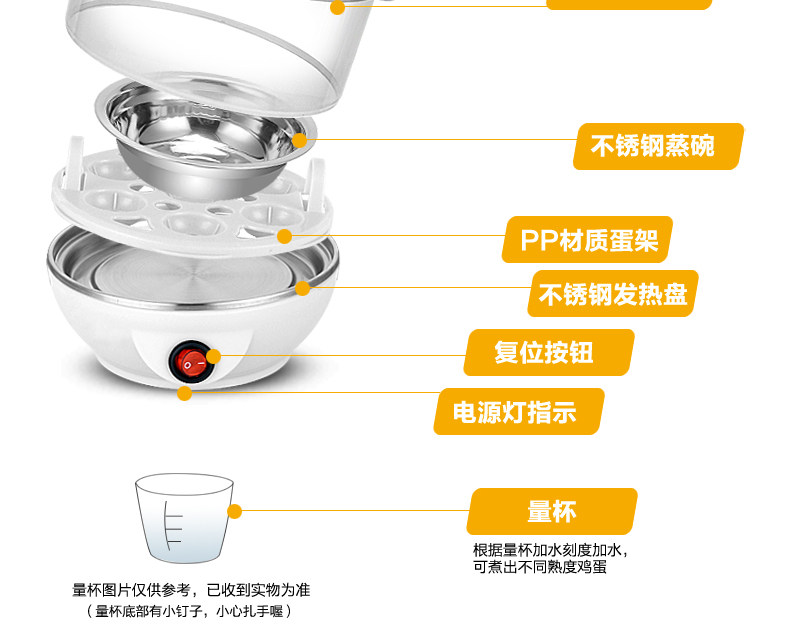 不锈钢蒸碗

PP材质蛋架

不锈钢发热盘

复位按钮

电源灯指示

量杯

根据量杯加水刻度加水，可煮出不同熟度鸡蛋

量杯图片仅供参考，已收到实物为准
（量杯底部有小钉子，小心扎手喔）