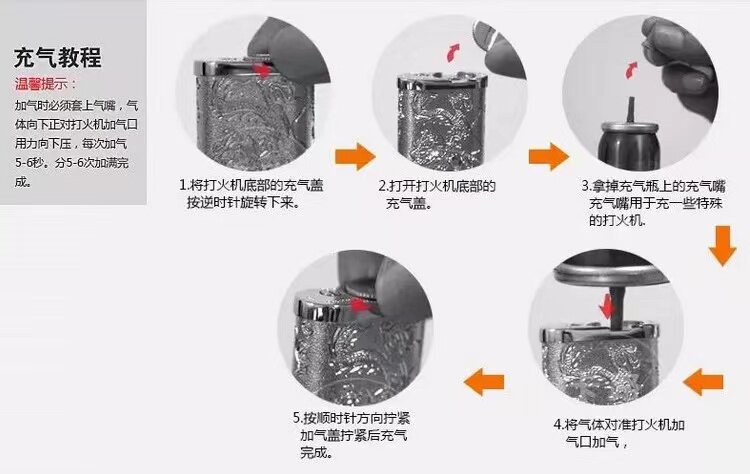 充气教程

温馨提示：

加气时必须套上气嘴，气体向下正对打火机加气口用力向下压，每次加气5-6秒。分5-6次加满完成。

1.将打火机底部的充气盖按逆时针旋转下来。

2.打开打火机底部的充气盖。

3.拿掉充气瓶上的充气嘴充气嘴用于充一些特殊的打火机.

4.将气体对准打火机加气口加气，

5.按顺时针方向拧紧加气盖拧紧后充气完成。