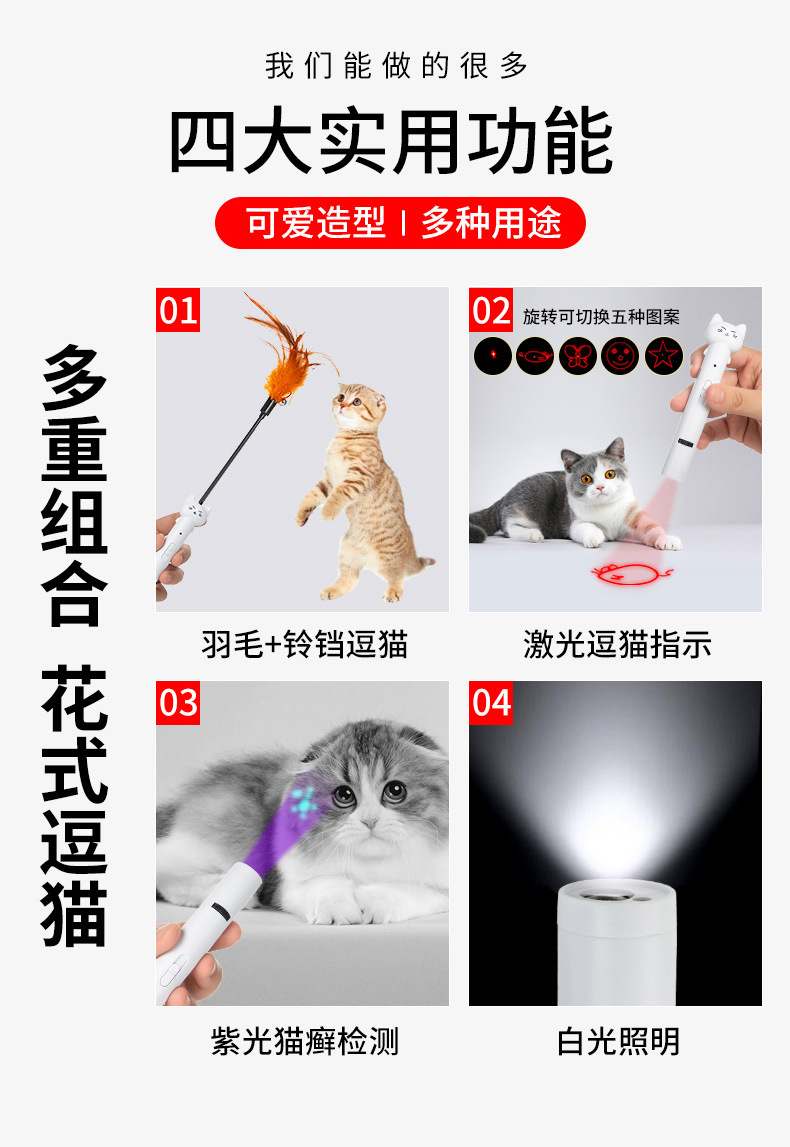 我们能做的很多

四大实用功能

可爱造型 | 多种用途

多重组合 花式逗猫

01

羽毛+铃铛逗猫

02 旋转可切换五种图案

激光逗猫指示

03

紫光猫癣检测

04

白光照明