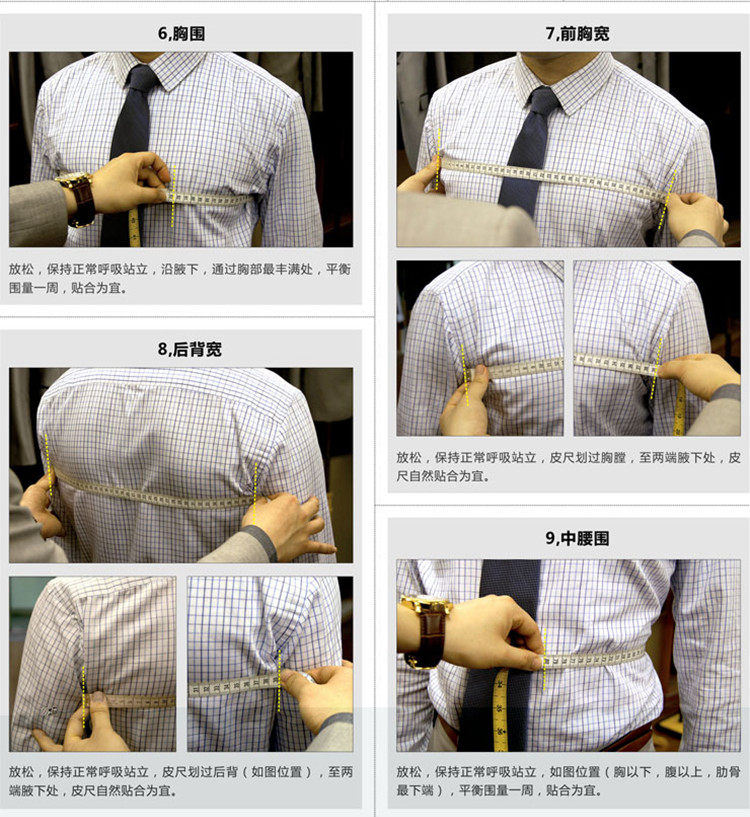 6,胸围

放松，保持正常呼吸站立，沿腋下，通过胸部最丰满处，平衡围量一周，贴合为宜。

8,后背宽

放松，保持正常呼吸站立，皮尺划过后背（如图位置），至两端腋下处，皮尺自然贴合为宜。

7,前胸宽

放松，保持正常呼吸站立，皮尺划过胸膛，至两端腋下处，皮尺自然贴合为宜。

9,中腰围

放松，保持正常呼吸站立，如图位置（胸以下，腹以上，肋骨最下端），平衡围量一周，贴合为宜。