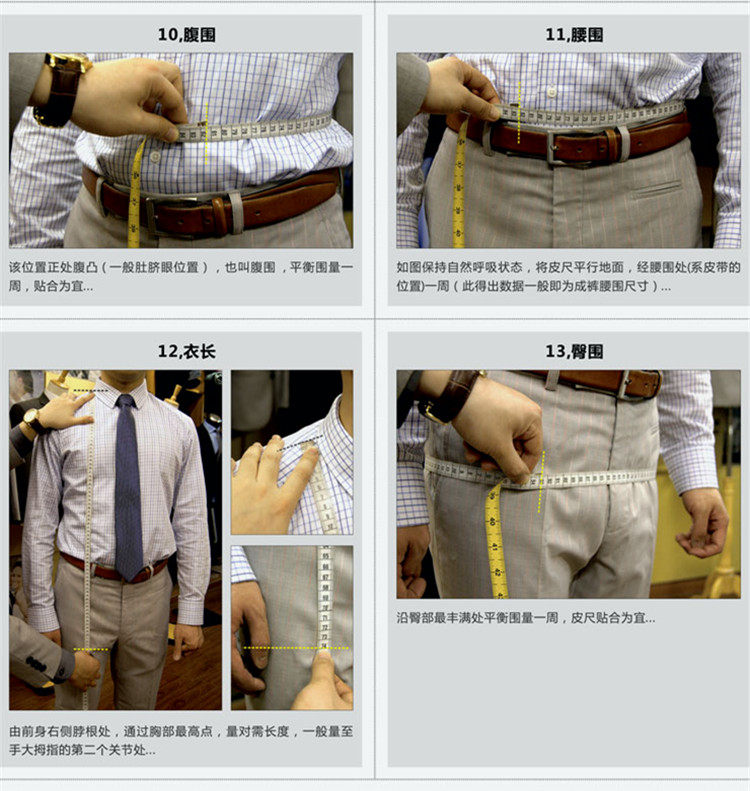 10,腹围

该位置正处腹凸（一般肚脐眼位置），也叫腹围，平衡围量一周，贴合为宜...

11,腰围

如图保持自然呼吸状态，将皮尺平行地面，经腰围处(系皮带的位置)一周（此得出数据一般即为成裤腰围尺寸）...

12,衣长

由前身右侧脖根处，通过胸部最高点，量对需长度，一般量至手大拇指的第二个关节处...

13,臀围

沿臀部最丰满处平衡围量一周，皮尺贴合为宜...