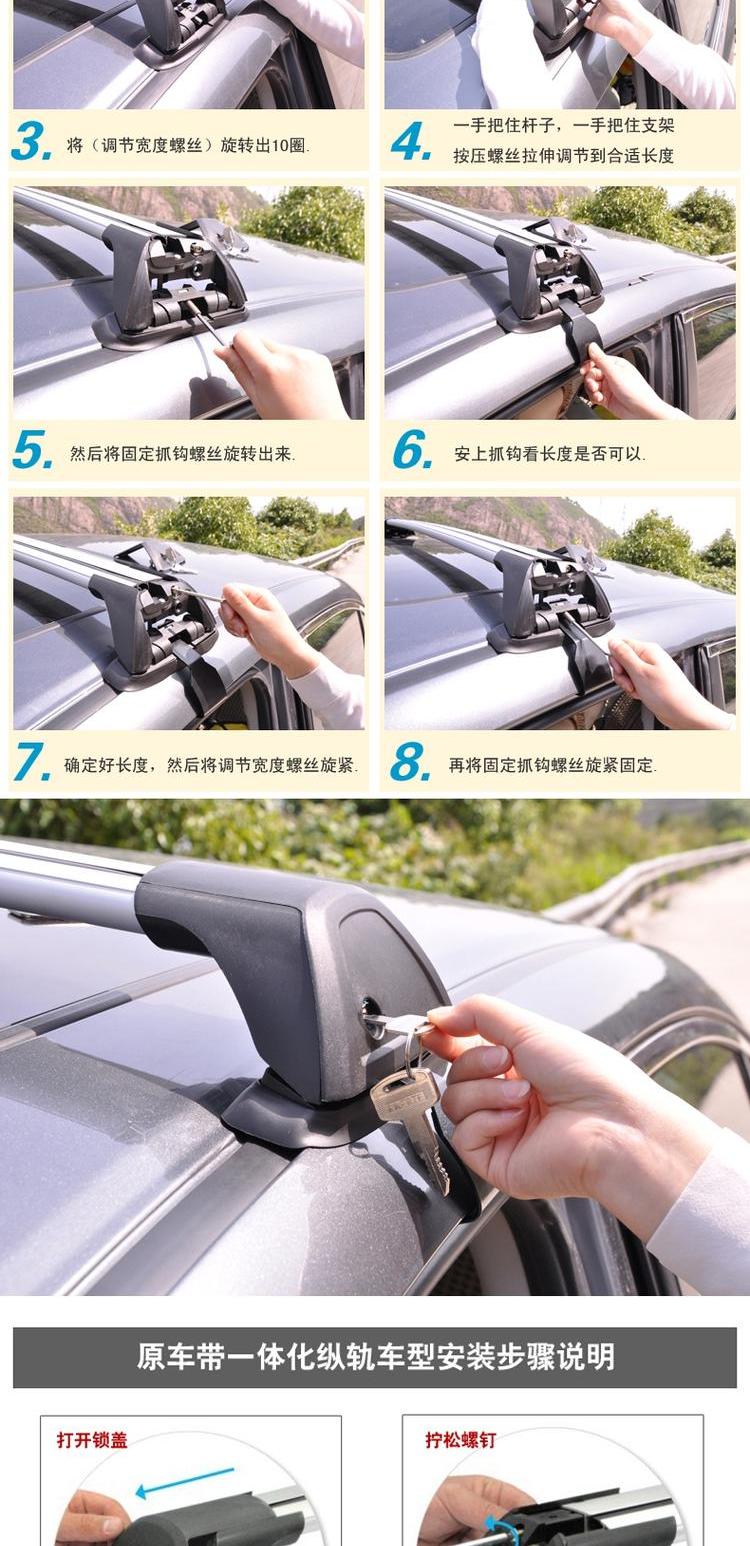 3. 将（调节宽度螺丝）旋转出10圈.

4. 一手把住杆子，一手把住支架 按压螺丝拉伸调节到合适长度

5. 然后将固定抓钩螺丝旋转出来.

6. 安上抓钩看长度是否可以.

7. 确定好长度，然后将调节宽度螺丝旋紧.

8. 再将固定抓钩螺丝旋紧固定.

原车带一体化纵轨车型安装步骤说明

打开锁盖

拧松螺钉