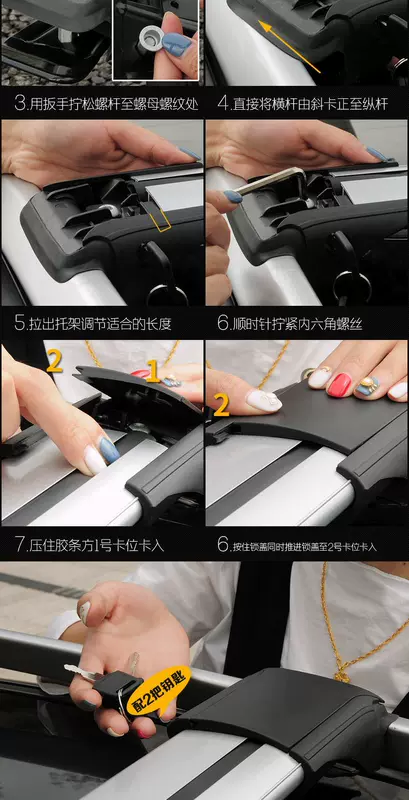 3.用扳手拧松螺杆至螺母螺纹处

4.直接将横杆由斜卡正至纵杆

5.拉出托架调节适合的长度

6.顺时针拧紧内六角螺丝

2

1

2

7.压住胶条方1号卡位卡入

6.按住锁盖同时推进锁盖至2号卡位卡入

配2把钥匙