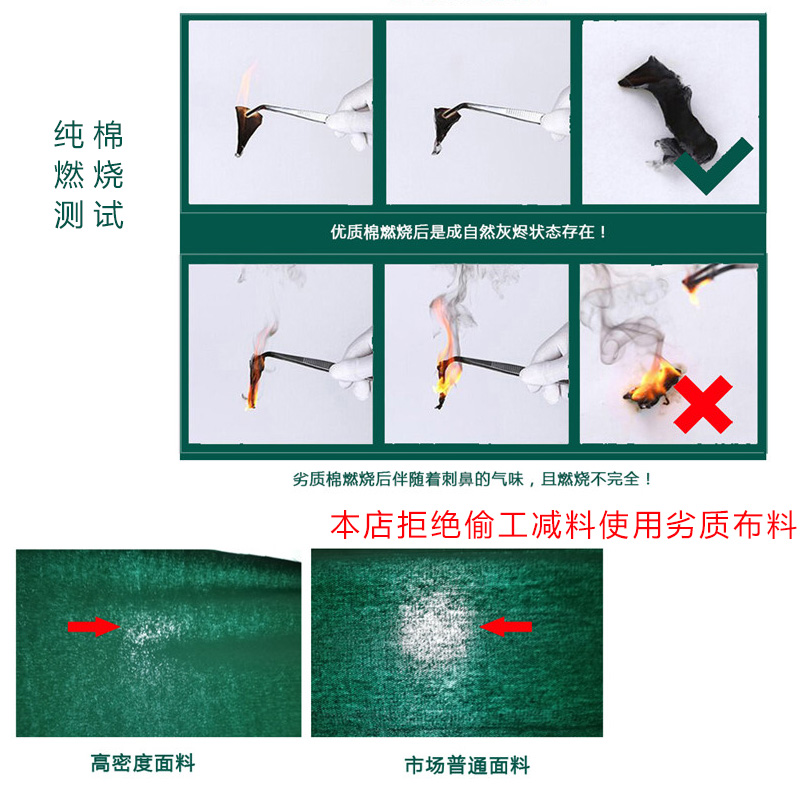 纯棉
燃烧
测试

优质棉燃烧后是成自然灰烬状态存在！

劣质棉燃烧后伴随着刺鼻的气味，且燃烧不完全！

本店拒绝偷工减料使用劣质布料

高密度面料

市场普通面料