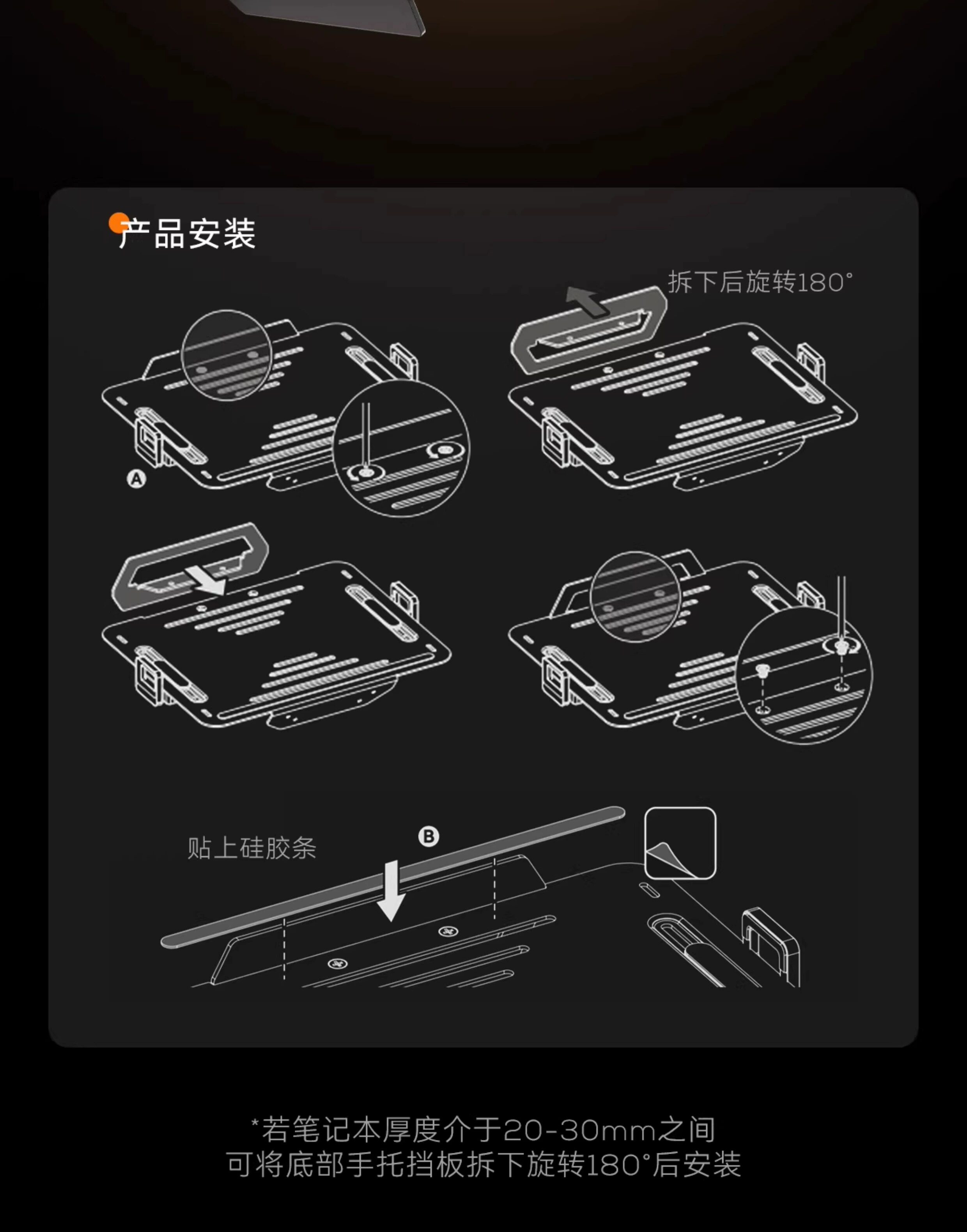 产品安装

拆下后旋转180°

A

贴上硅胶条

B

*若笔记本厚度介于20-30mm之间
可将底部手托挡板拆下旋转180°后安装