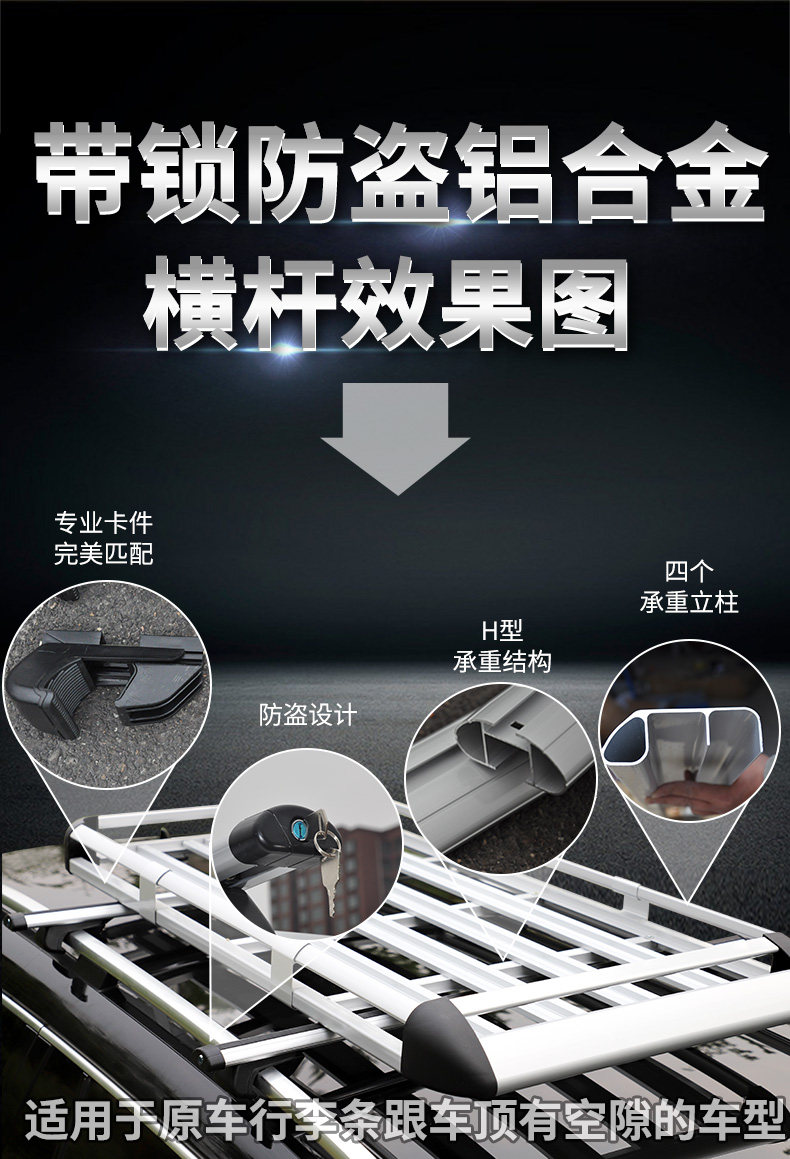 带锁防盗铝合金
横杆效果图

专业卡件
完美匹配

防盗设计

H型
承重结构

四个
承重立柱

适用于原车行李条跟车顶有空隙的车型