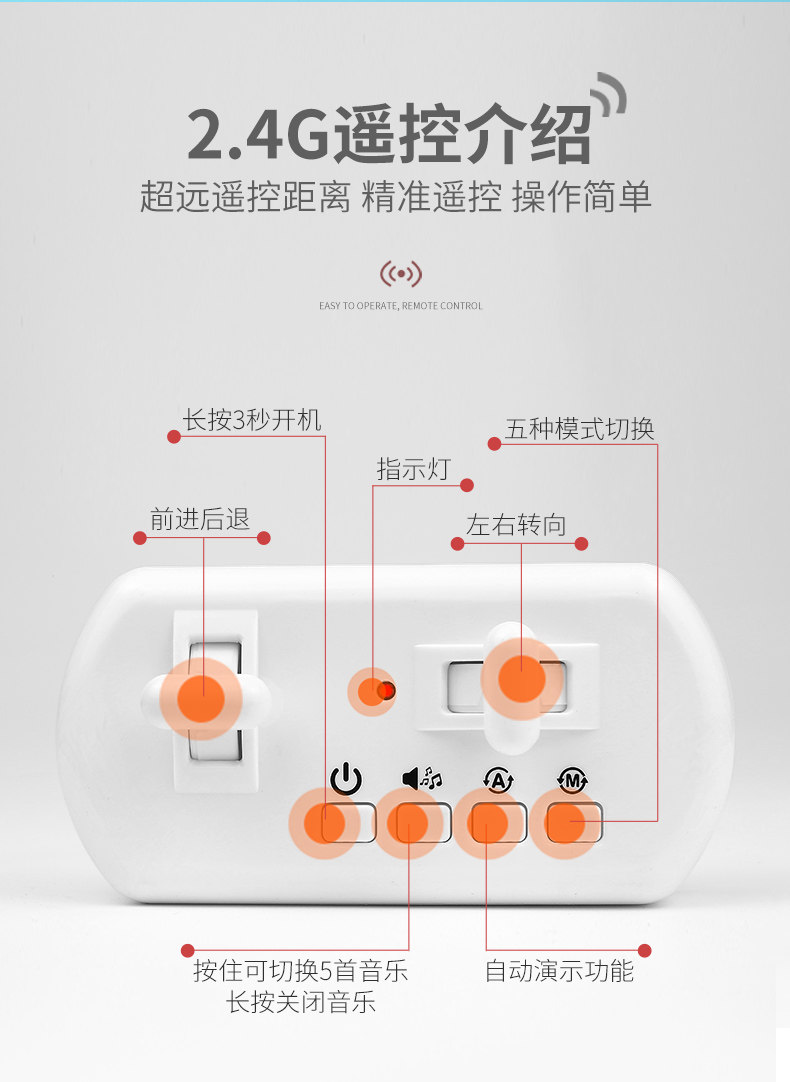 2.4G遥控介绍
超远遥控距离 精准遥控 操作简单

EASY TO OPERATE, REMOTE CONTROL

长按3秒开机

五种模式切换

指示灯

前进后退

左右转向

A

M

按住可切换5首音乐
长按关闭音乐

自动演示功能