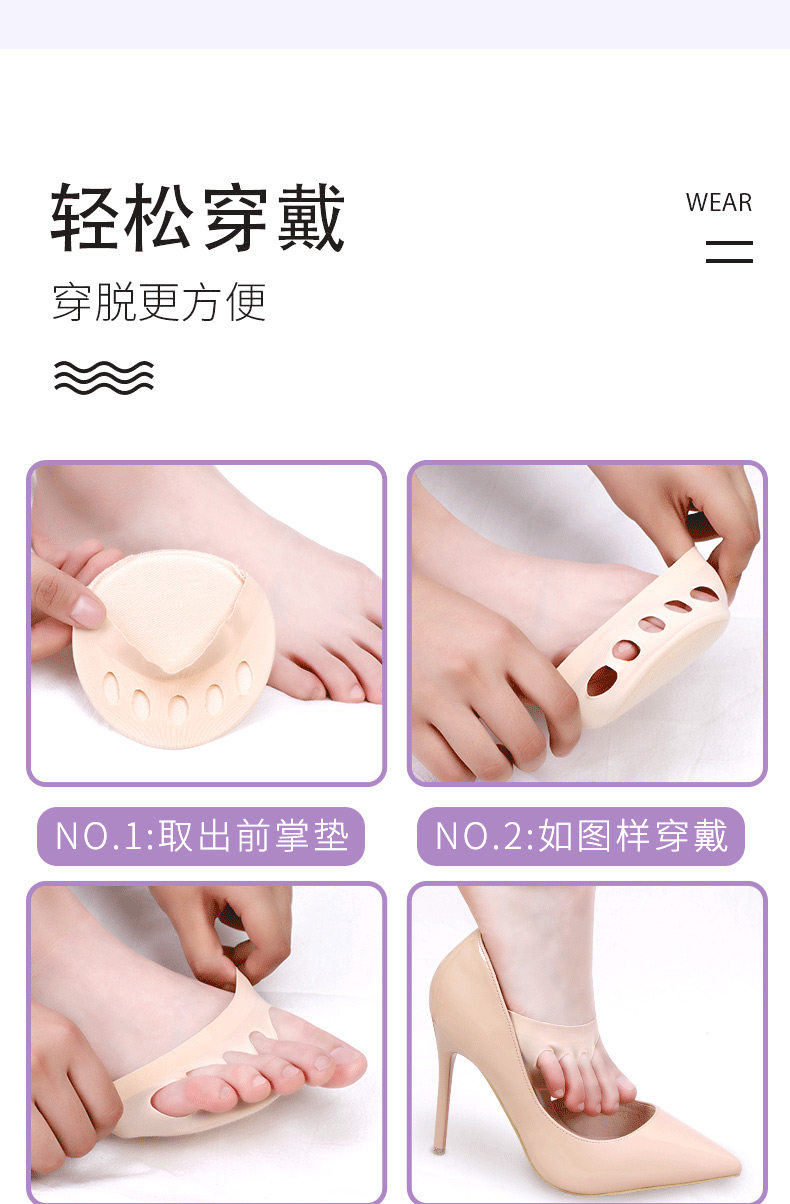 轻松穿戴

WEAR

穿脱更方便

NO.1:取出前掌垫

NO.2:如图样穿戴